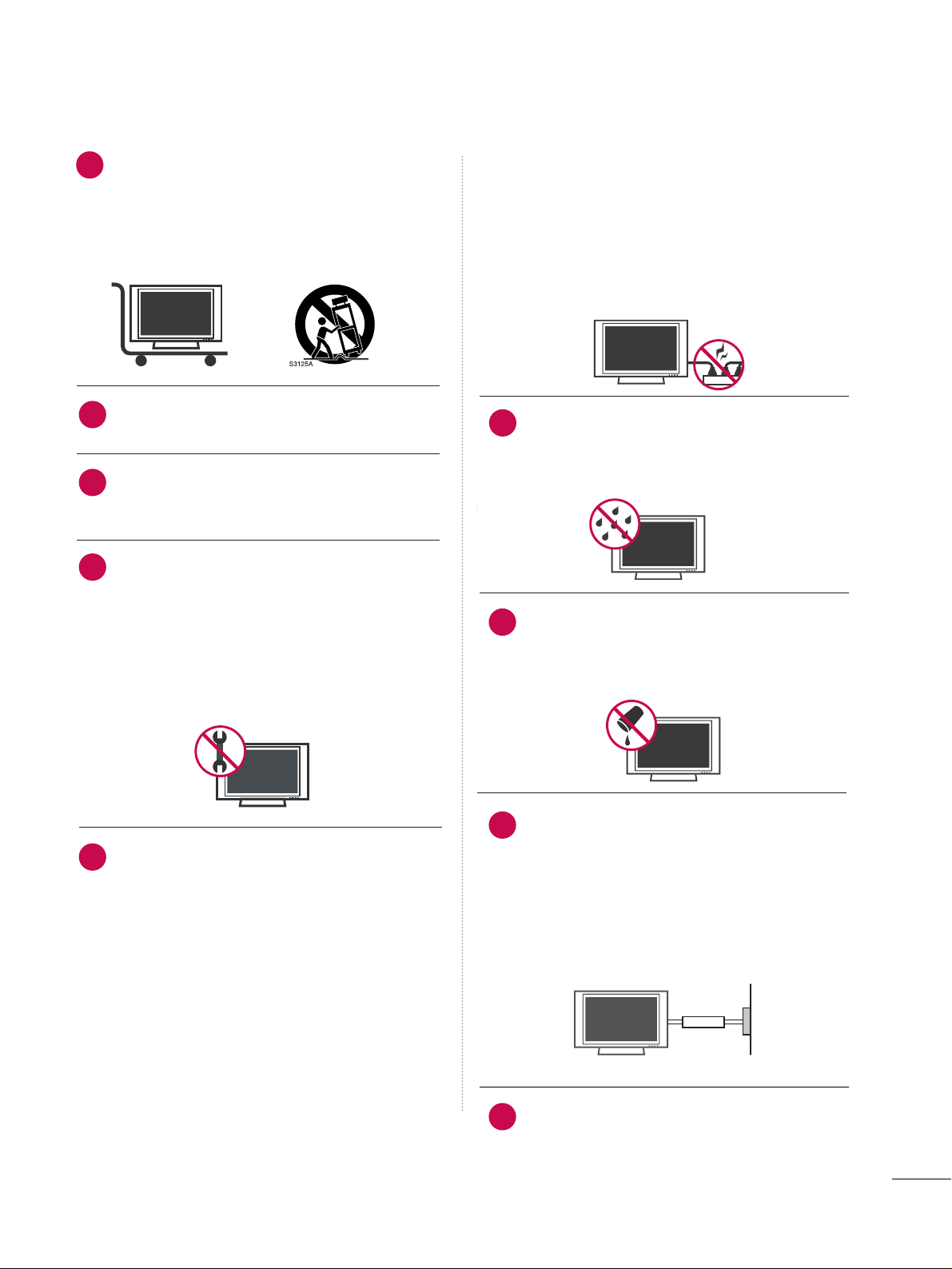 S3125A