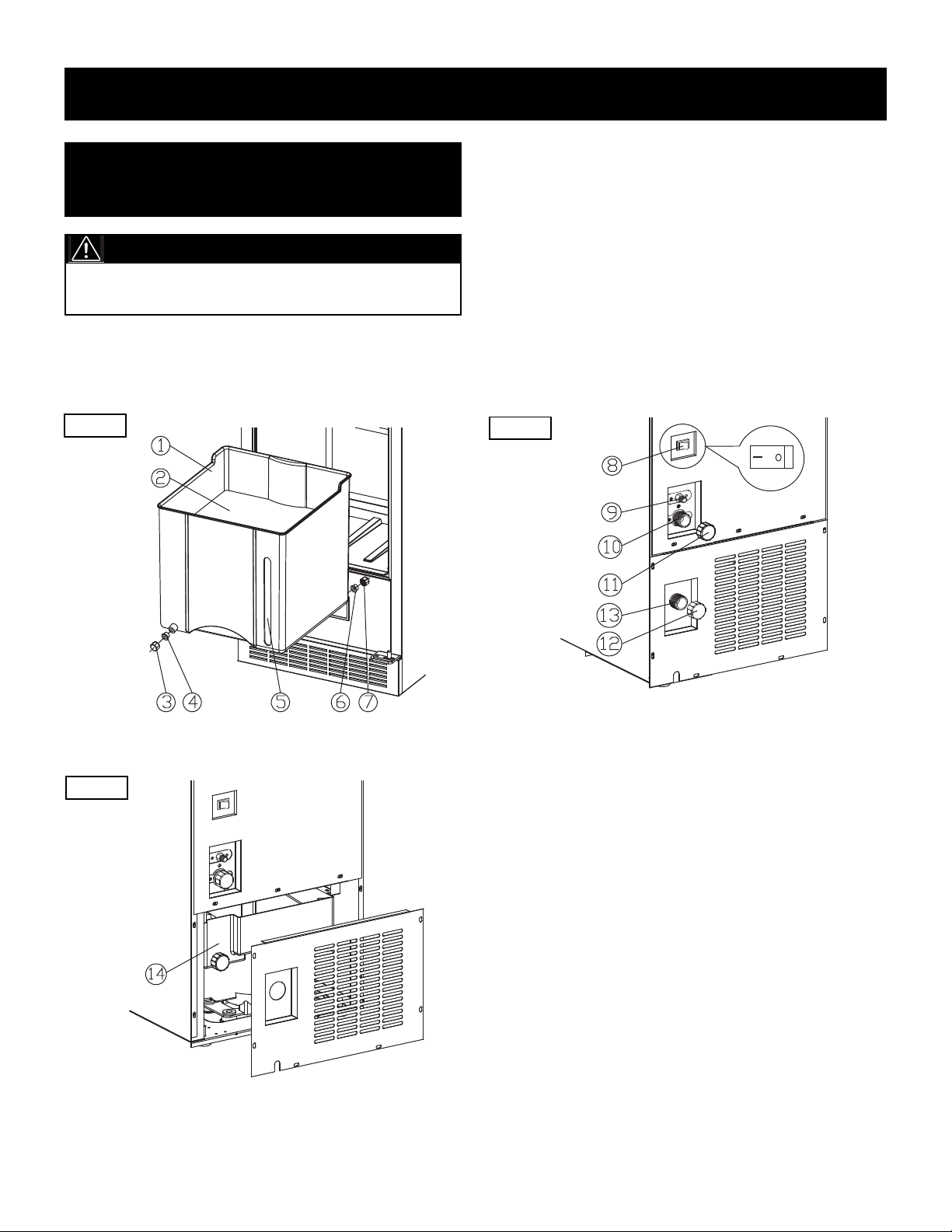 1
2
3
4
5
6
7
8
9
10
11
12
13
14