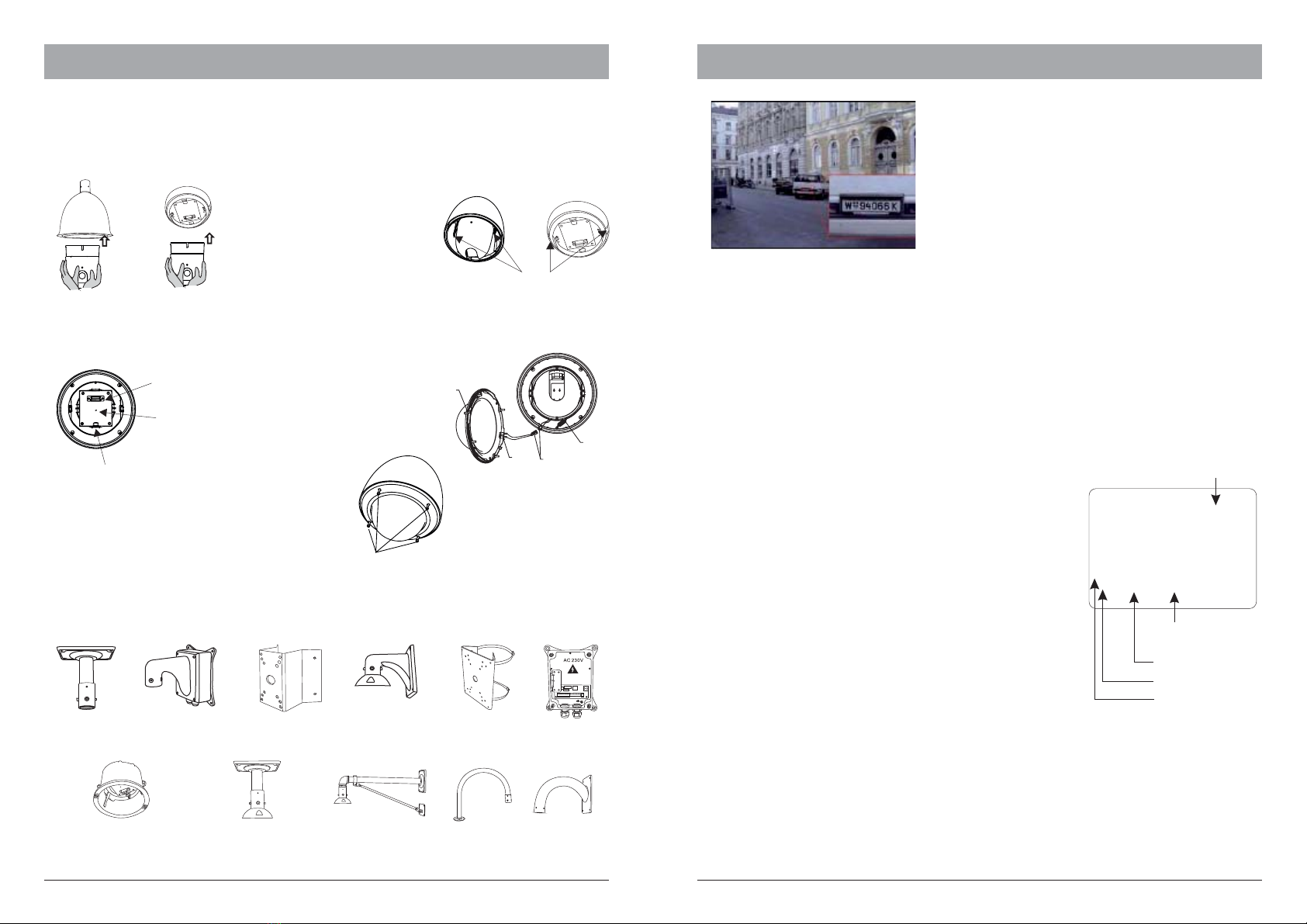 W 94066 K

AC 230V