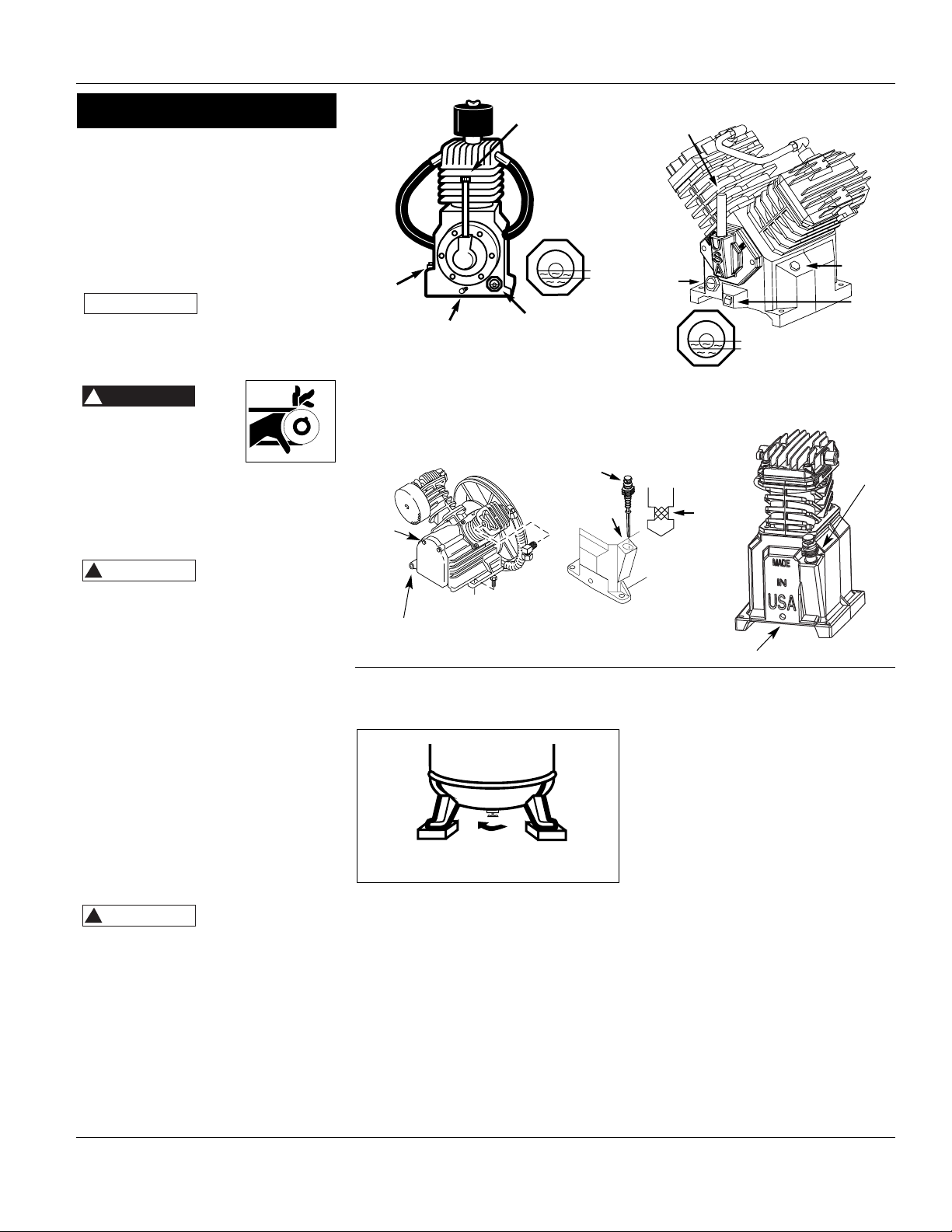 MADE
IN
USA