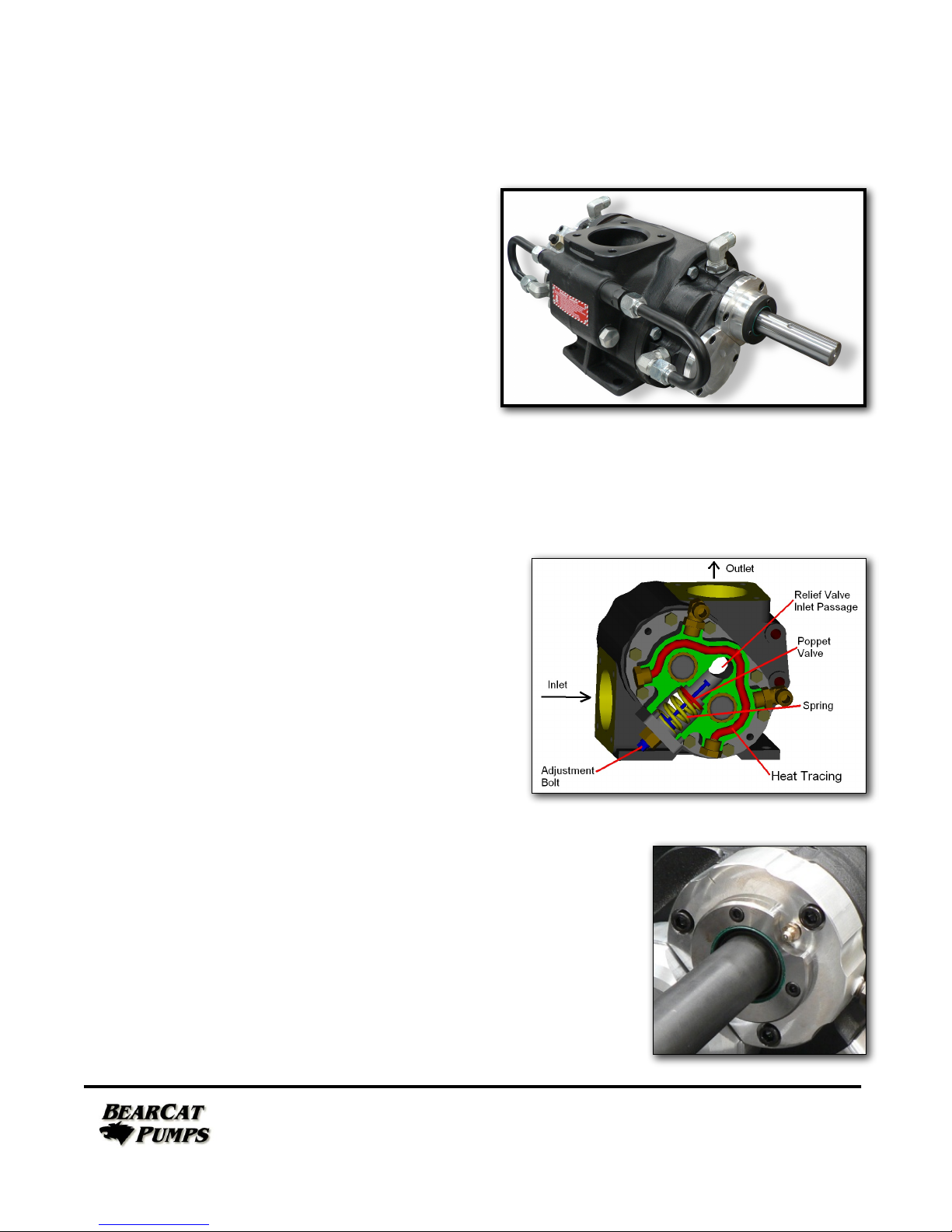 Outlet

Relief Valve Inlet Passage

Poppet Valve

Inlet

Spring

Adjustment Bolt

Heat Tracing

BEARCAT PUMPS