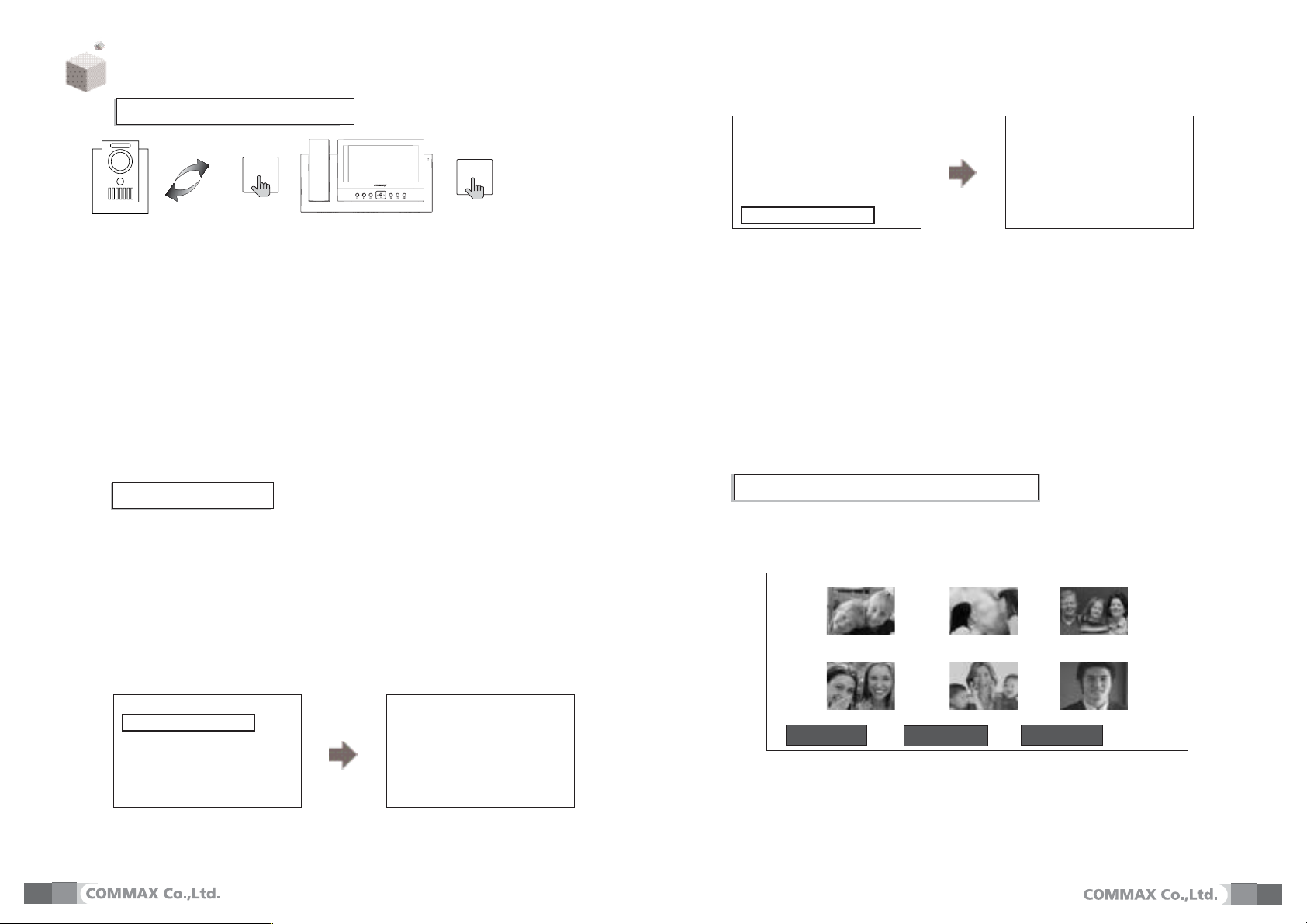 COMMAX Co.,Ltd.

COMMAX Co.,Ltd.