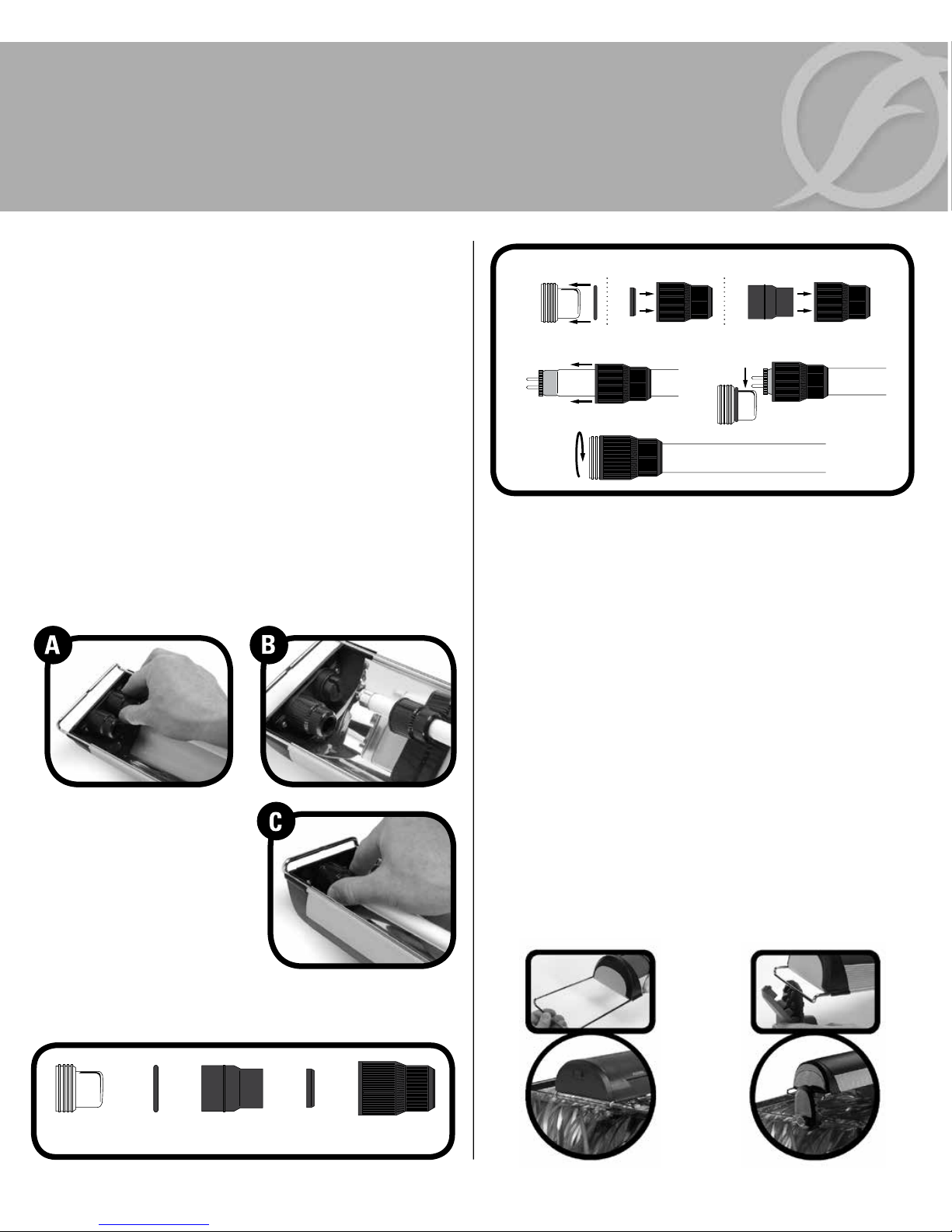 A

B

C