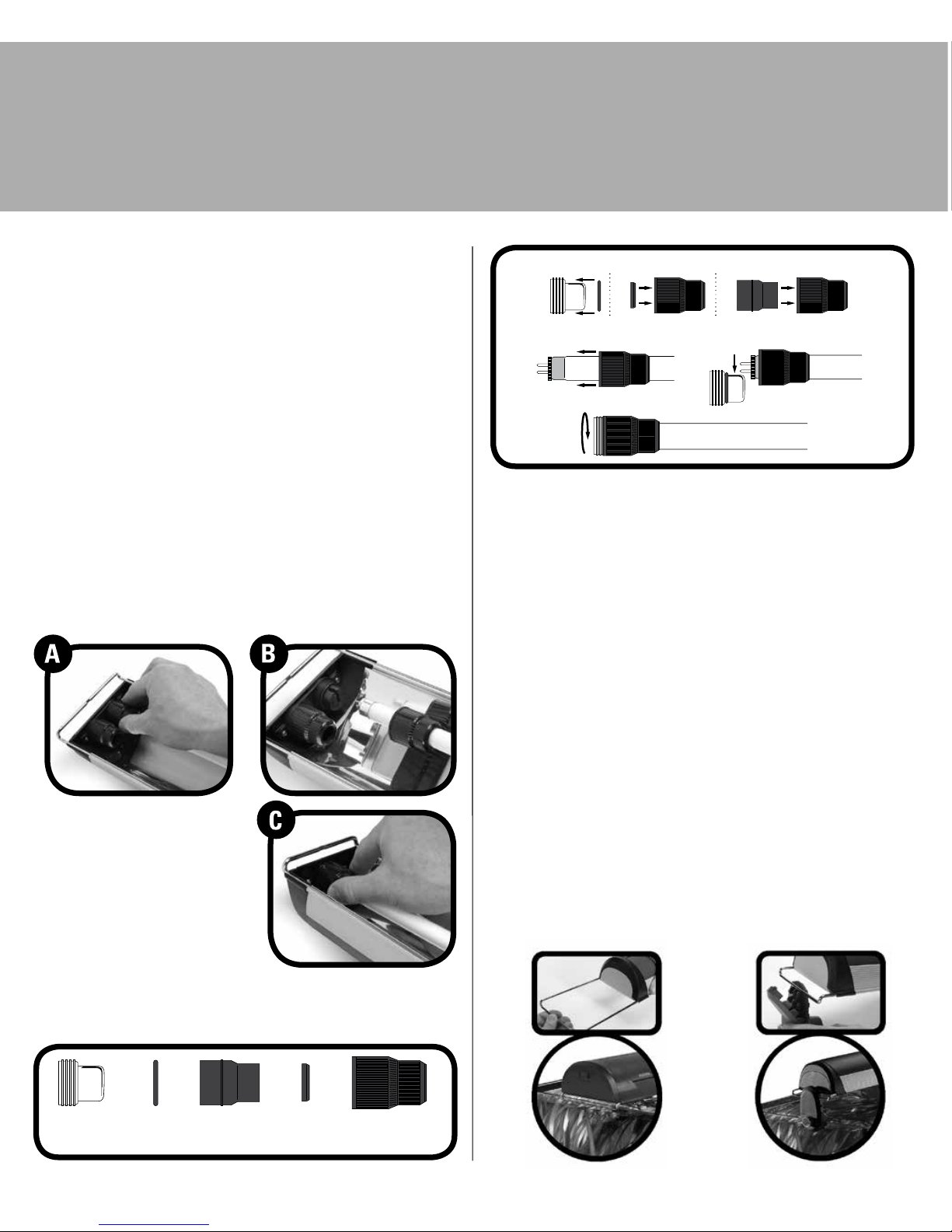 A

B

C