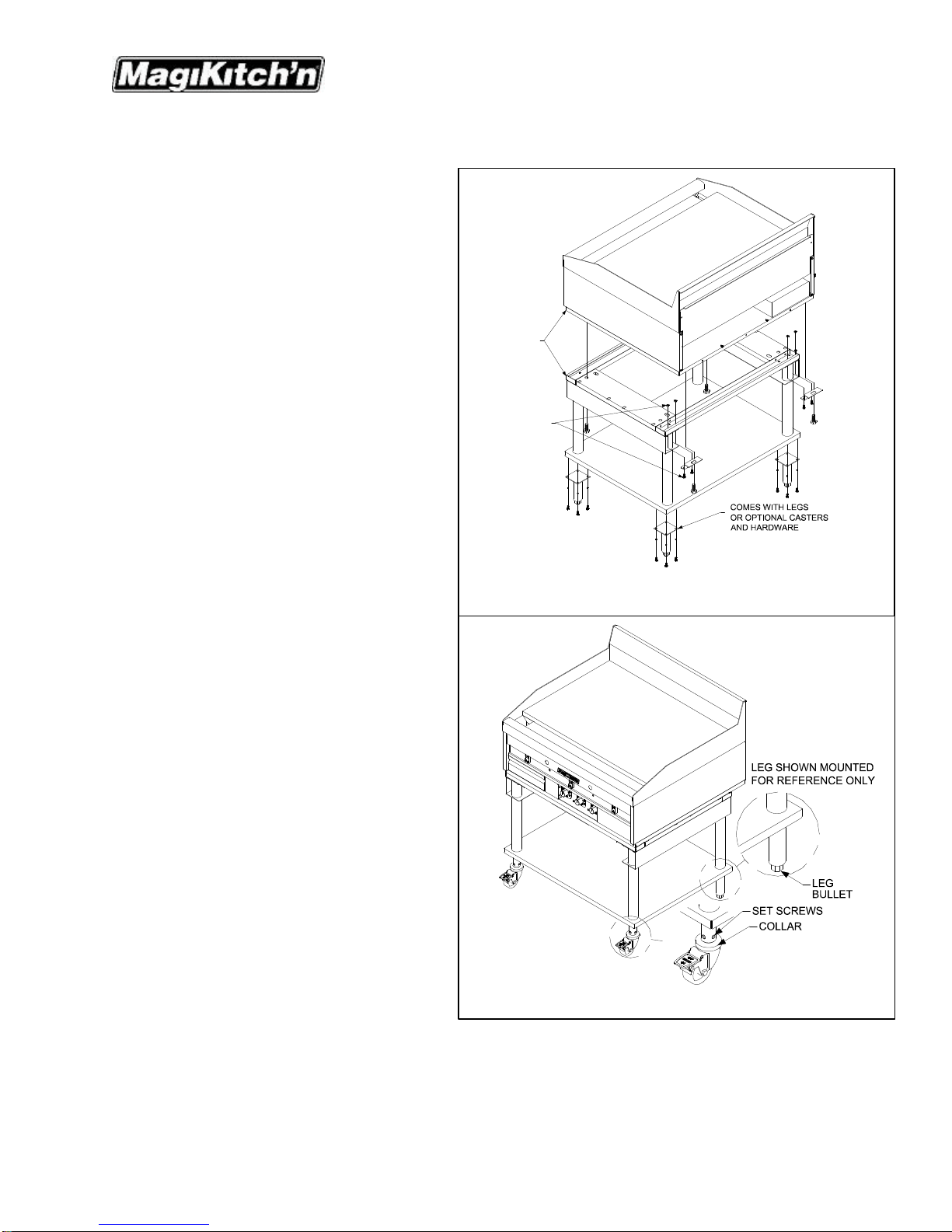 MagiKitch'n

COMES WITH LEGS OR OPTIONAL CASTERS AND HARDWARE

LEG SHOWN MOUNTED FOR REFERENCE ONLY

LEG BULLET

SET SCREWS

COLLAR