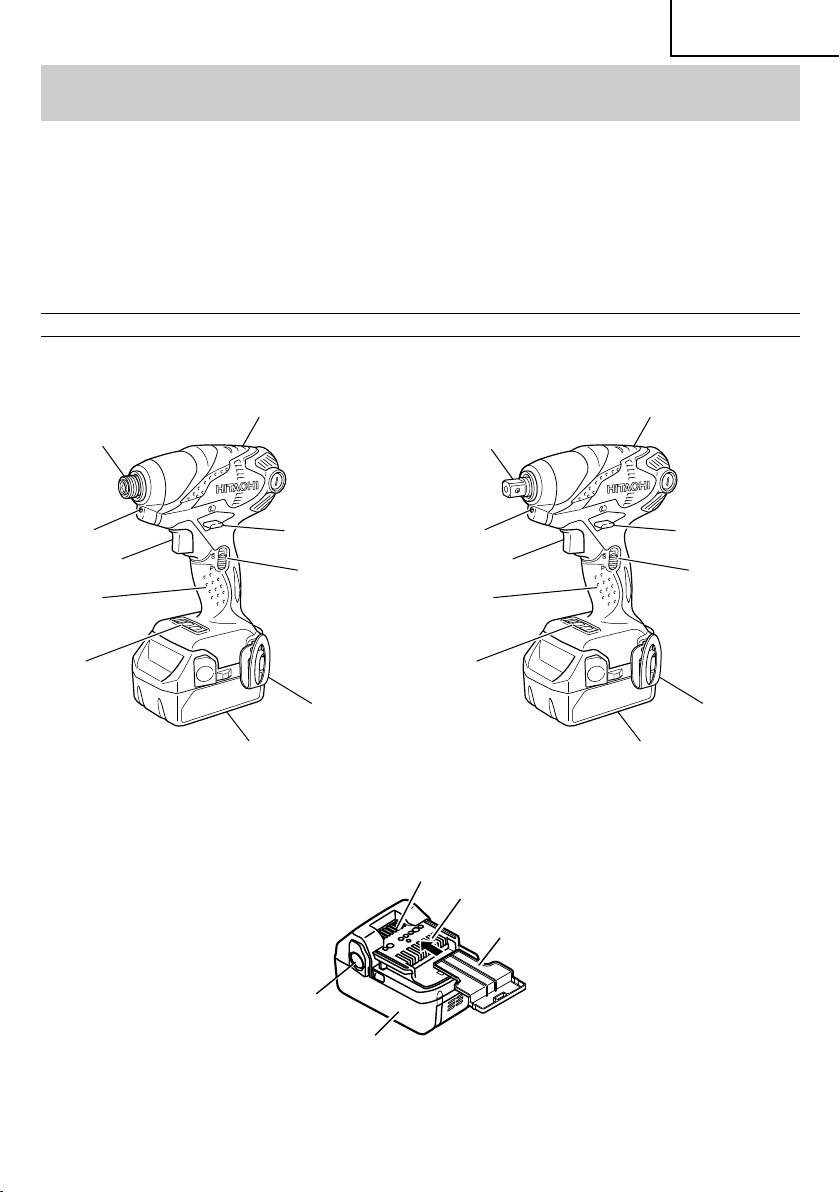 HITACHI

HITACHI