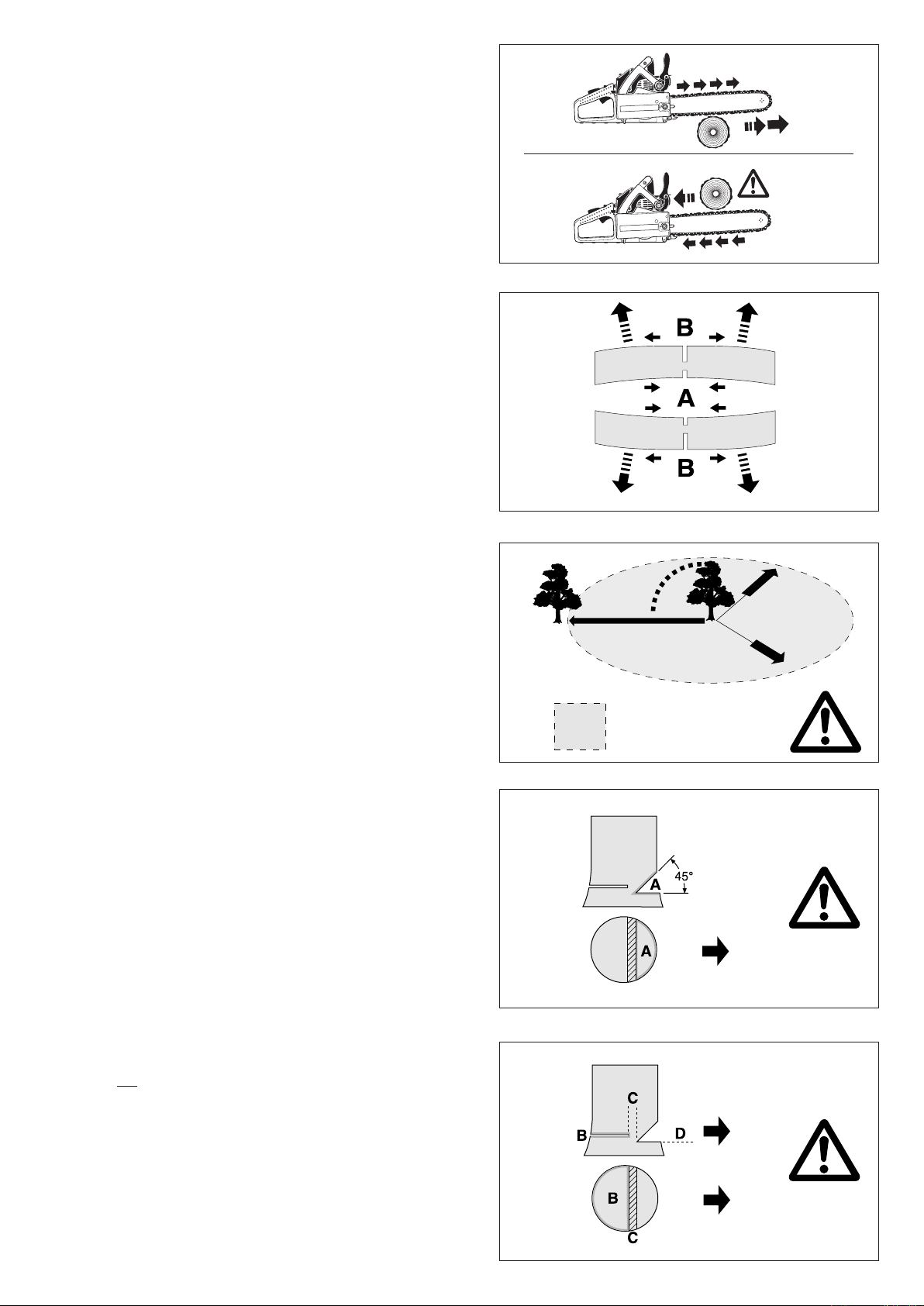 B
A
B

45°
A
A

C
B
D
B
C