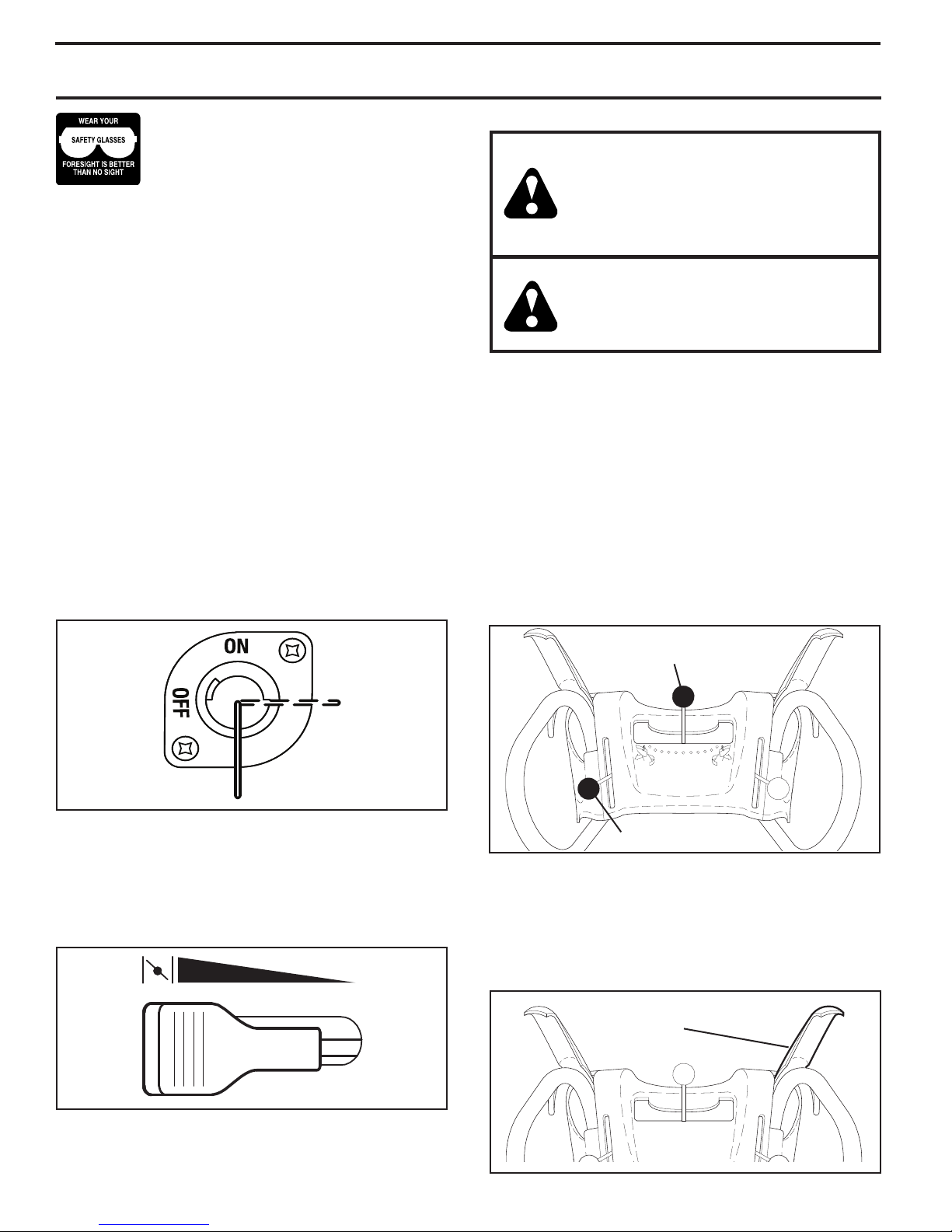 WEAR YOUR

SAFETY GLASSES

FORESIGHT IS BETTER THAN NO SIGHT

ON

OFF