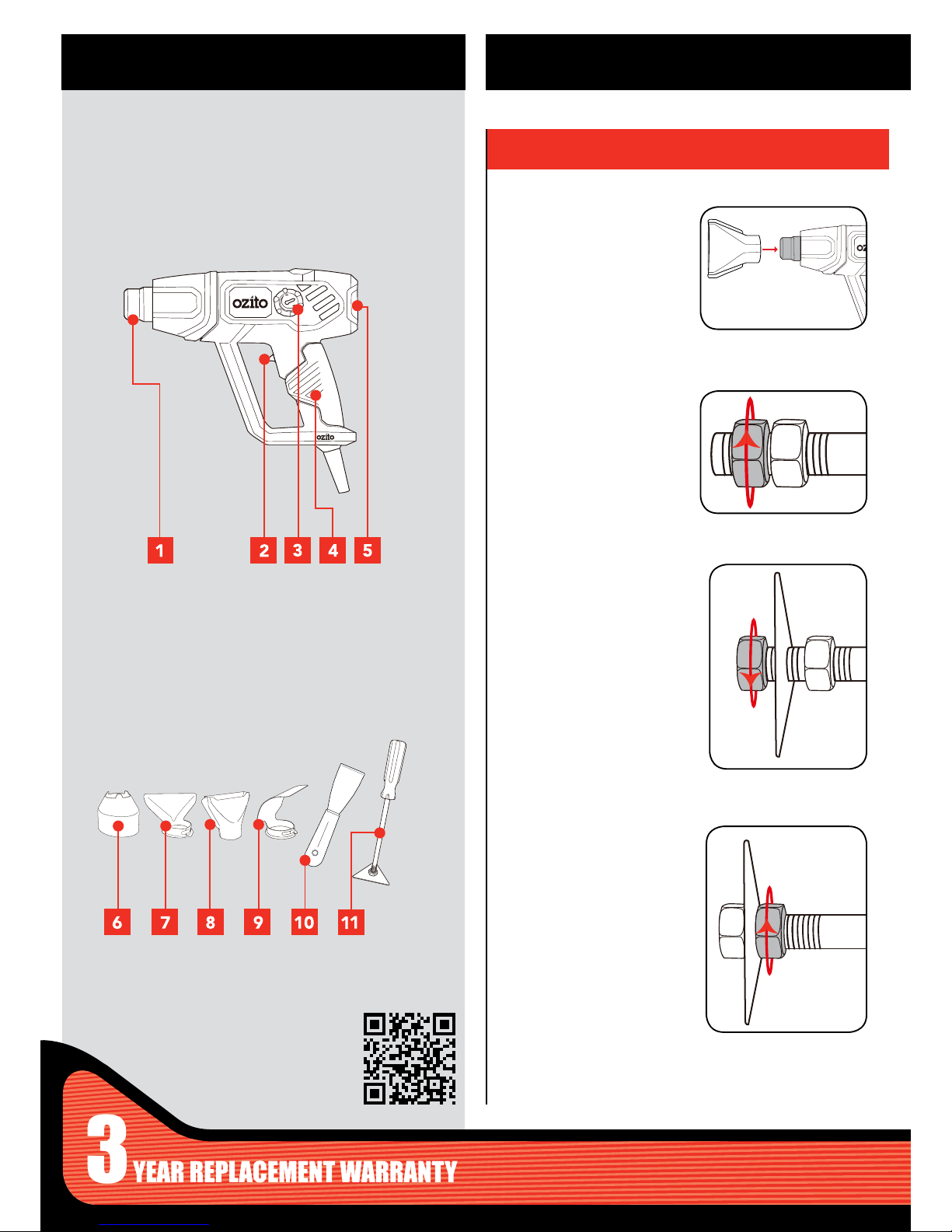 ozito

ozito

1

2

3

4

5

6

7

8

9

10

11

oz

3 YEAR REPLACEMENT WARRANTY