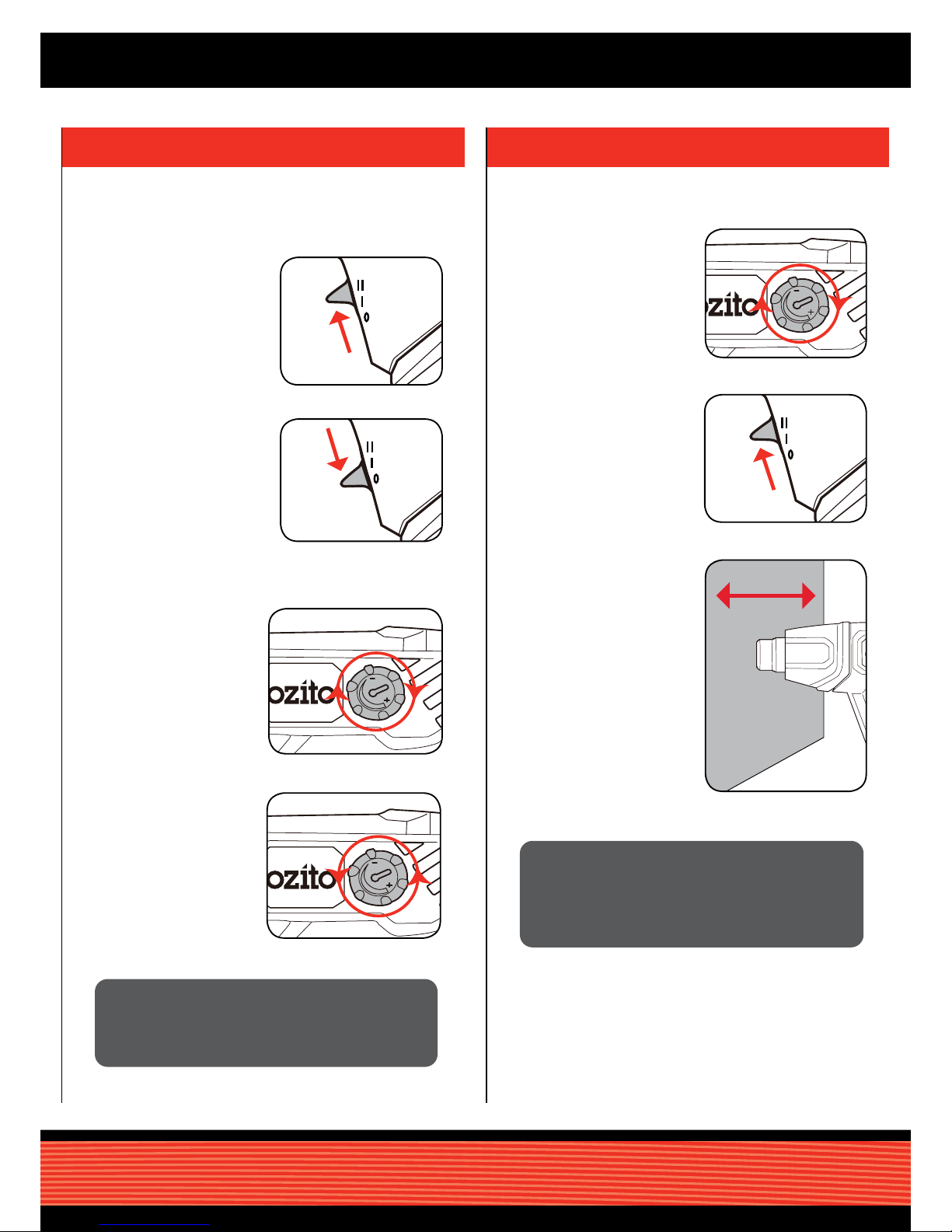 II
I
0

II
I
0

ozito
−
+

ozito
−
+

ozito
−
+

II
I
0