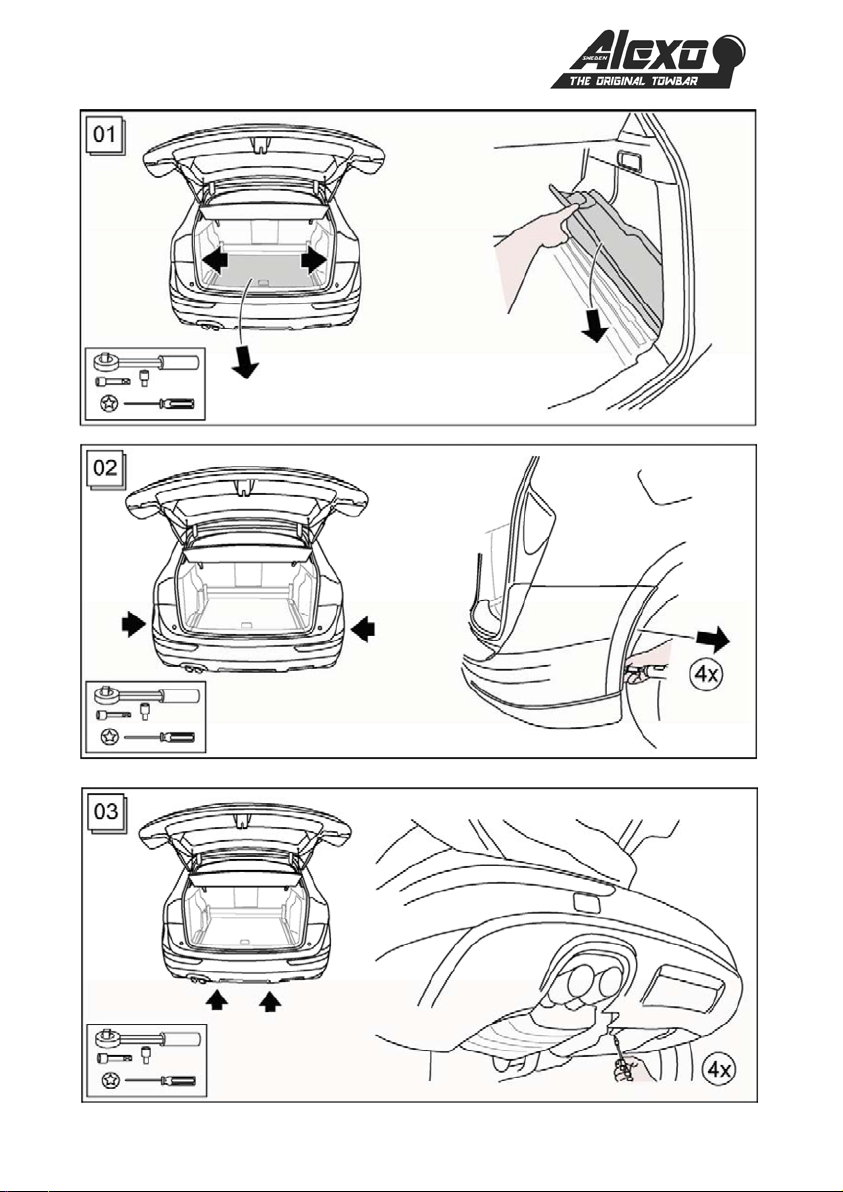 Alexo SWEDEN
THE ORIGINAL TOWBAR

01

02

4x

03

4x