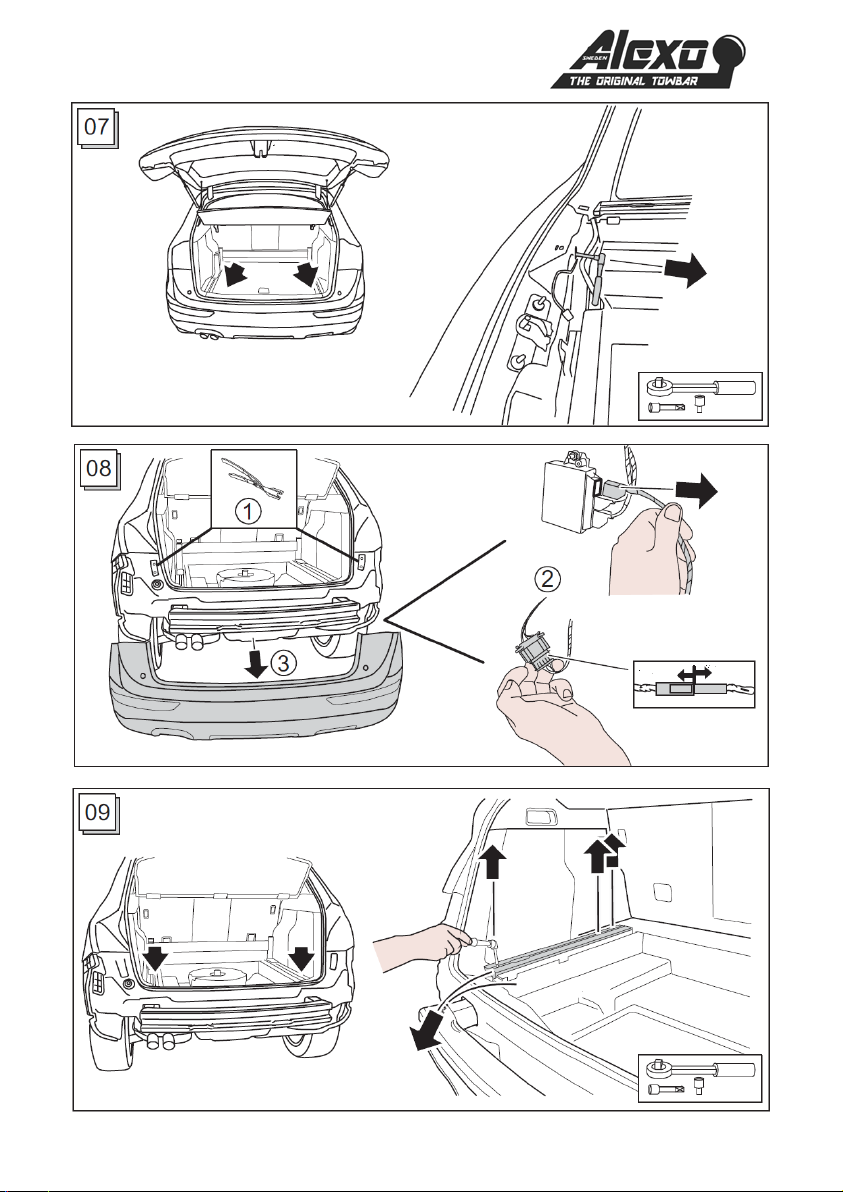 Alexo SWEDEN THE ORIGINAL TOWBAR

07

08

1

2

3

09