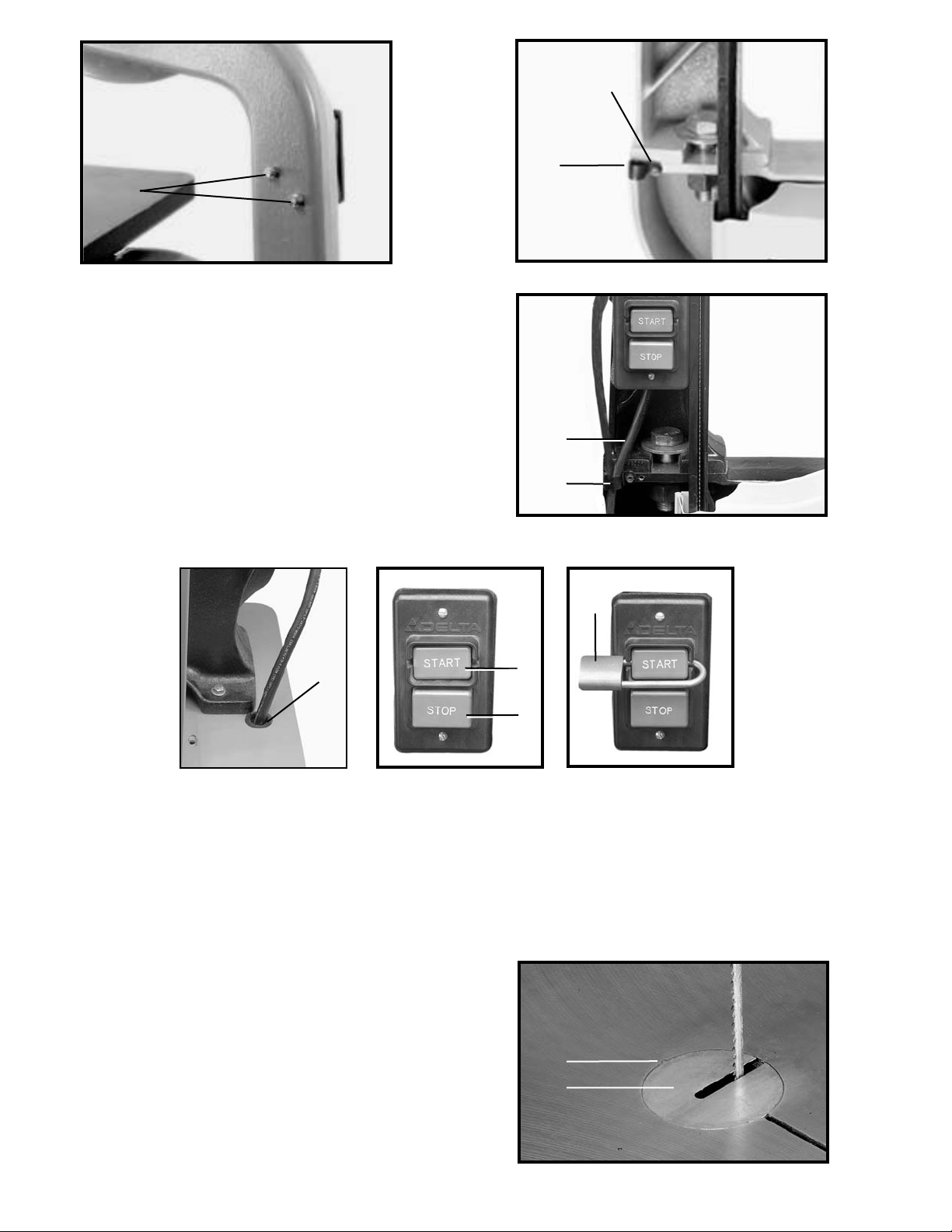 START
STOP

DELTA
START
STOP

DELTA
START
STOP