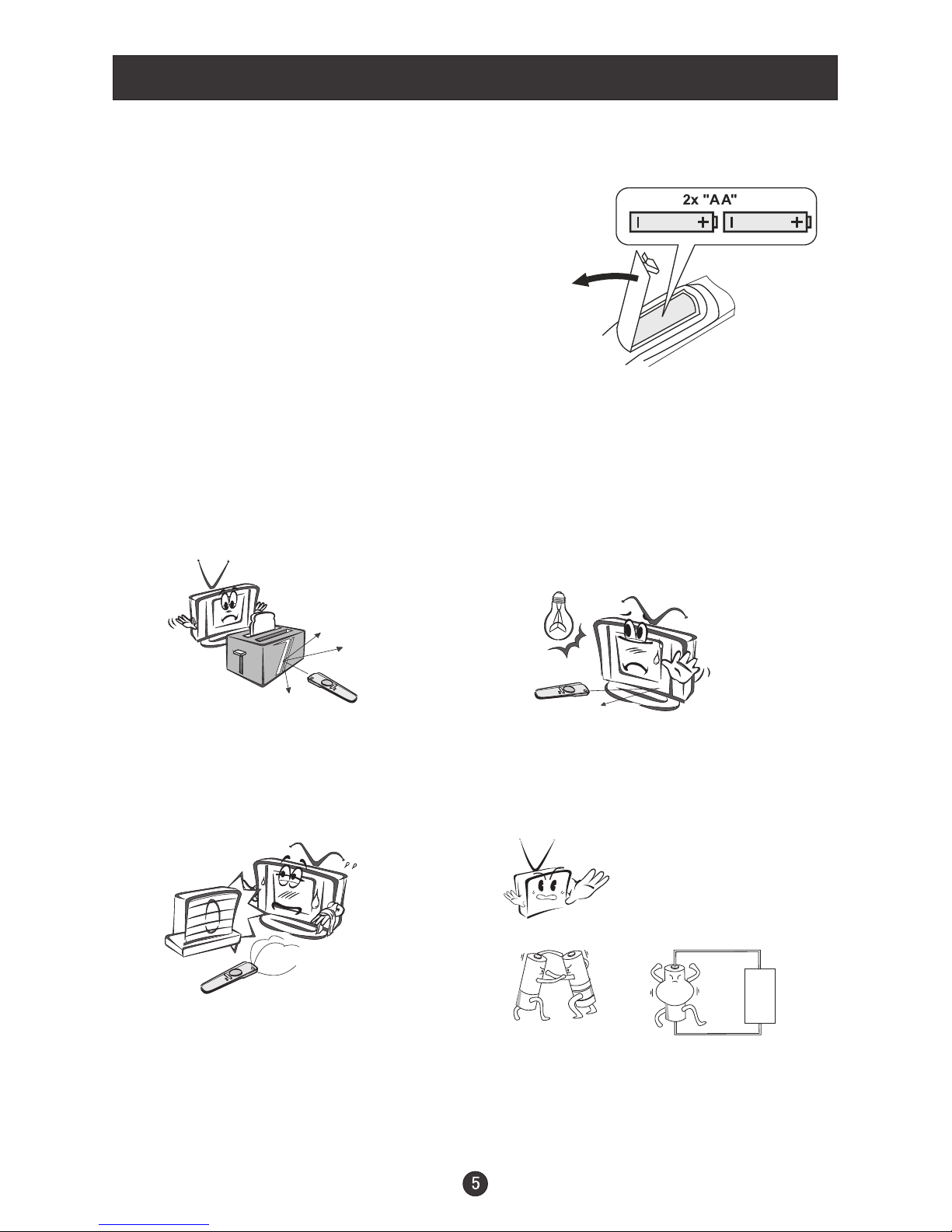 2x "AA"

5