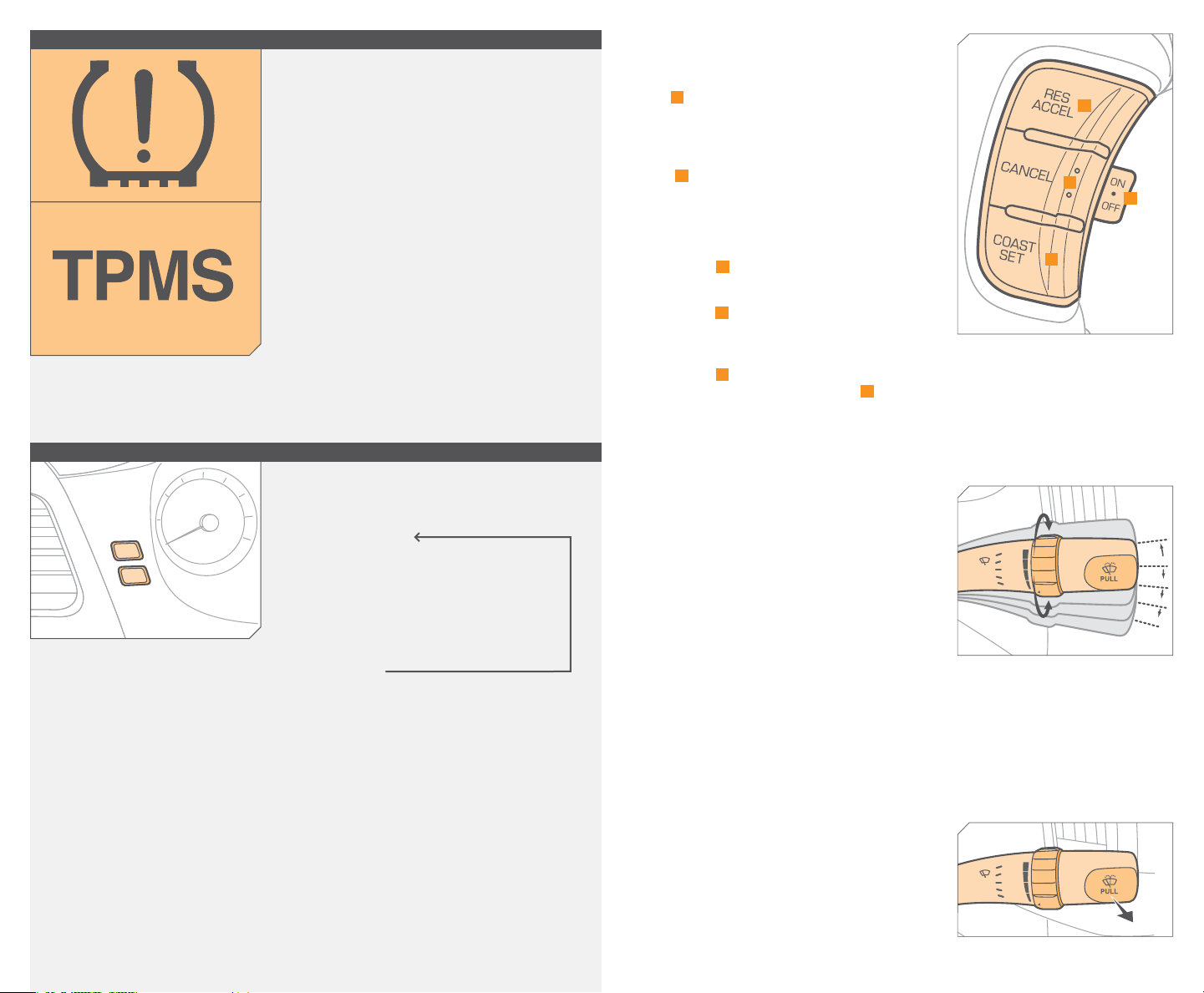 TPMS

RES
ACCEL

CANCEL

ON
OFF

COAST
SET

PULL

PULL