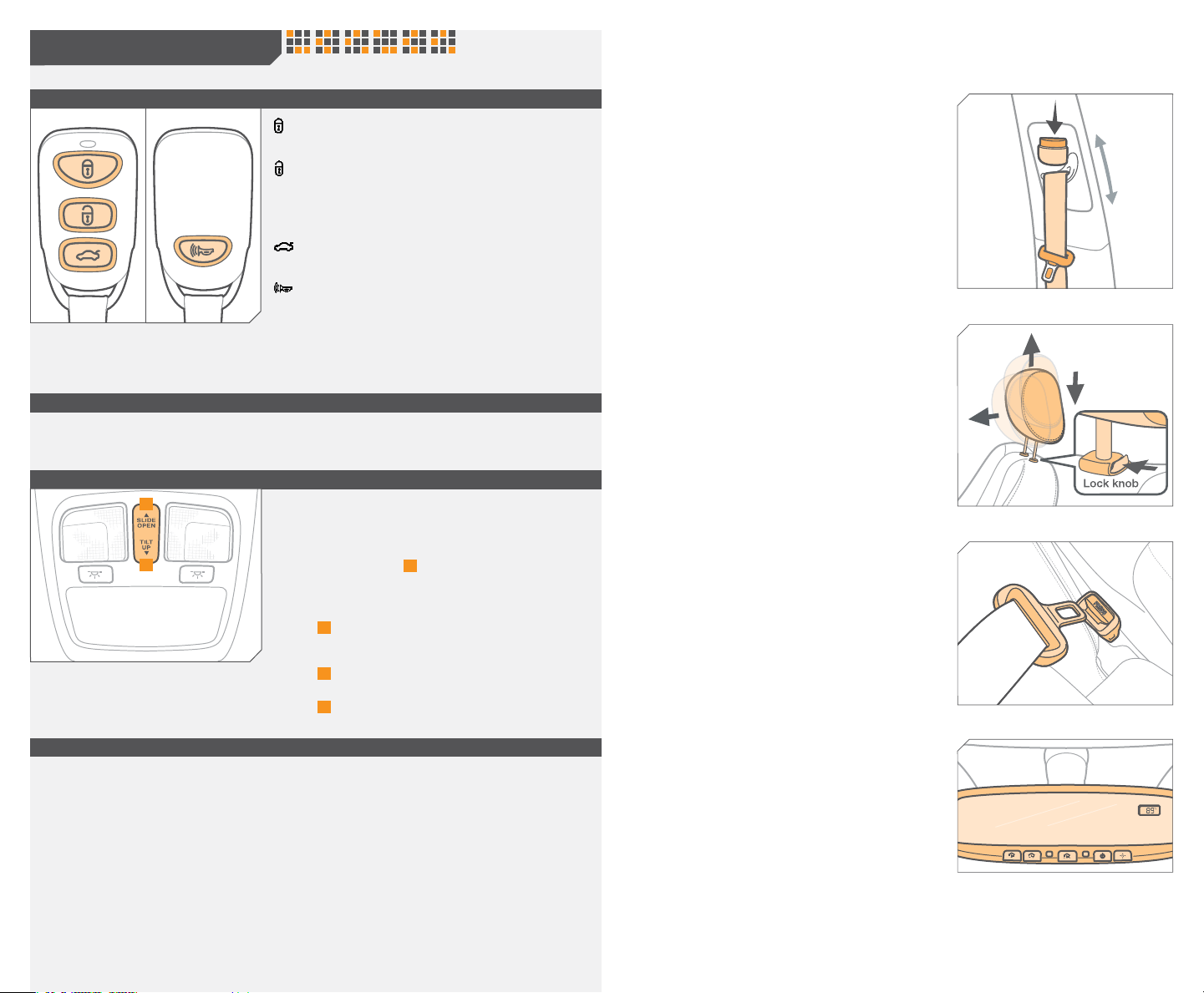 SLIDE OPEN

TILT UP

Lock knob

89°