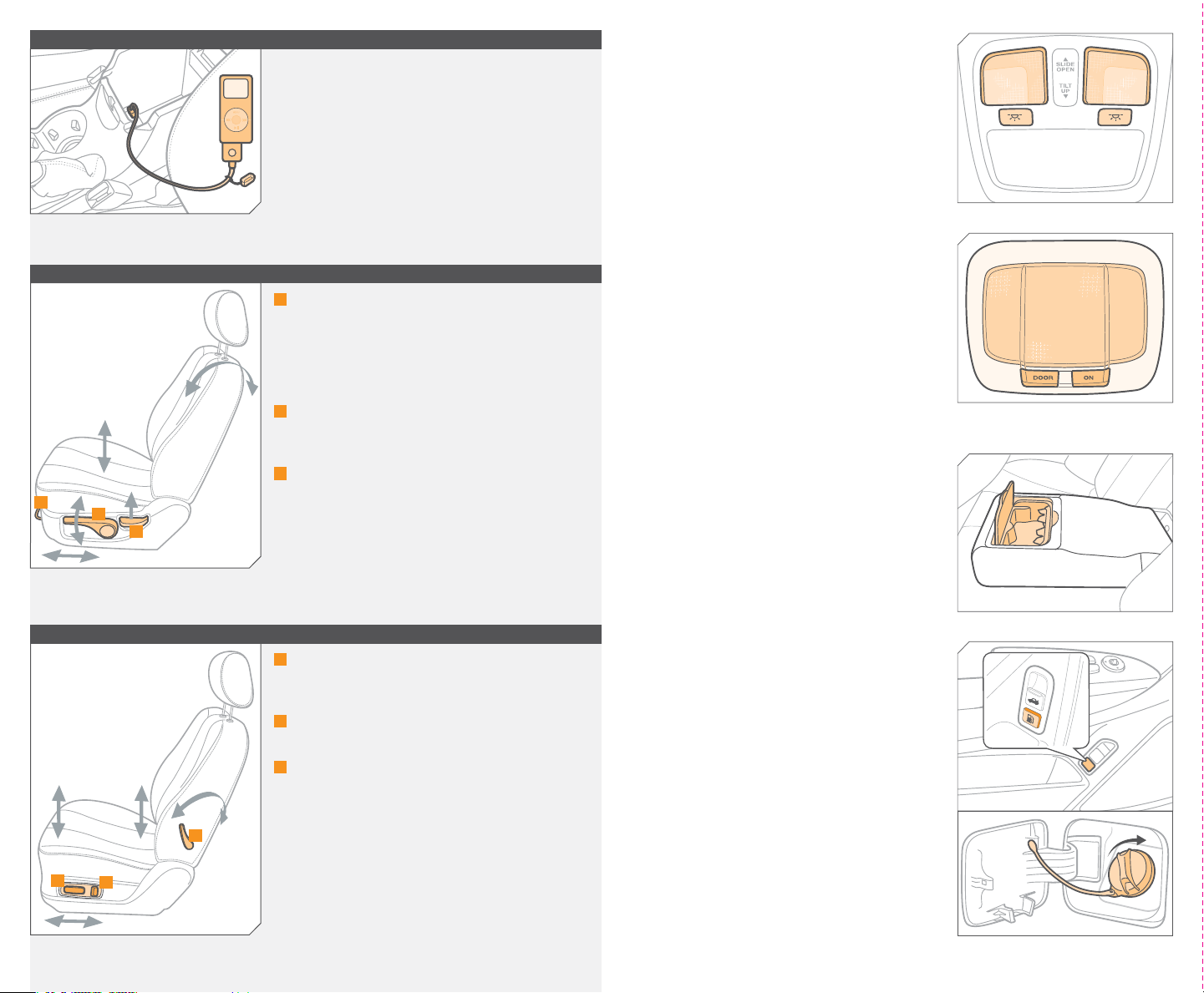 SLIDE OPEN
TILT UP

DOOR
ON