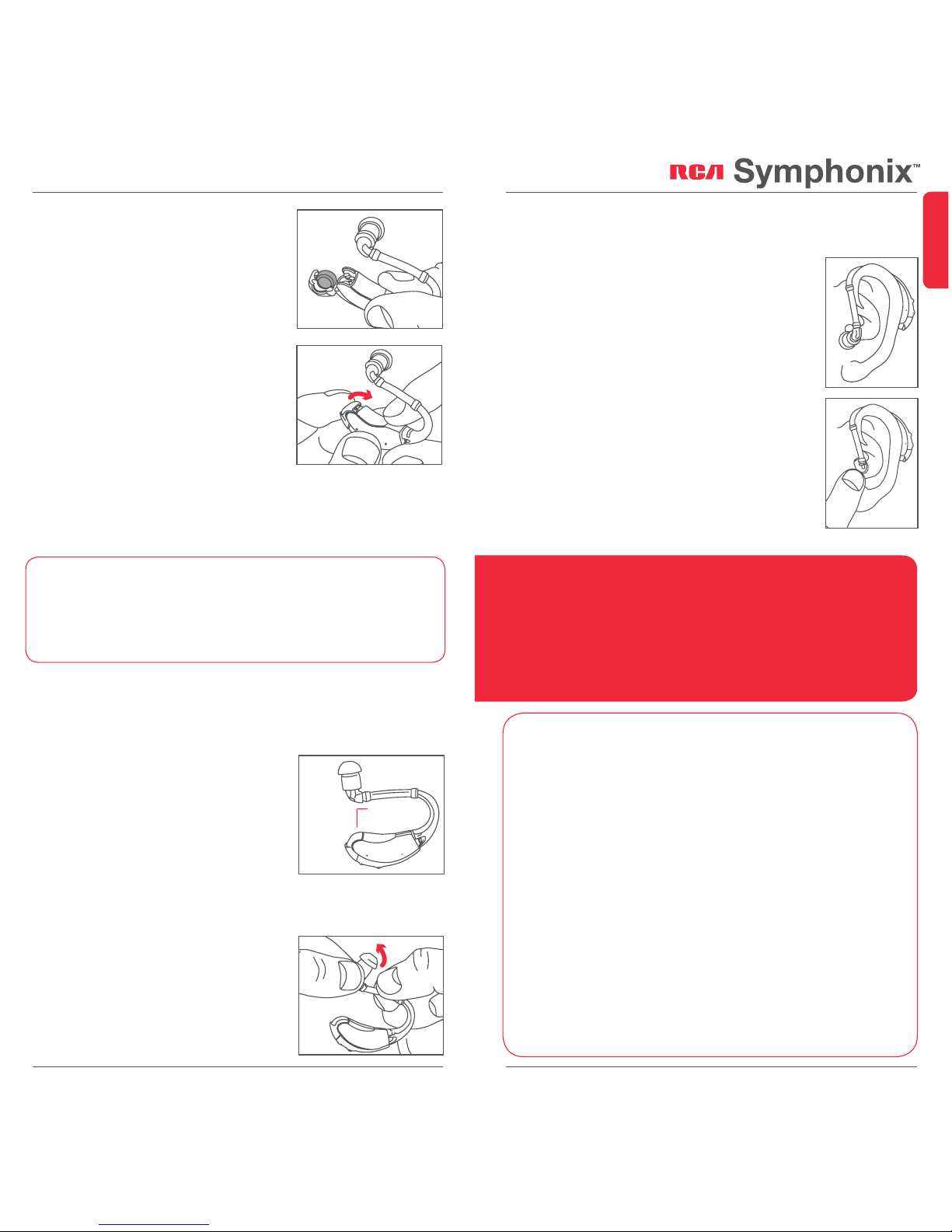 RCA Symphonix™