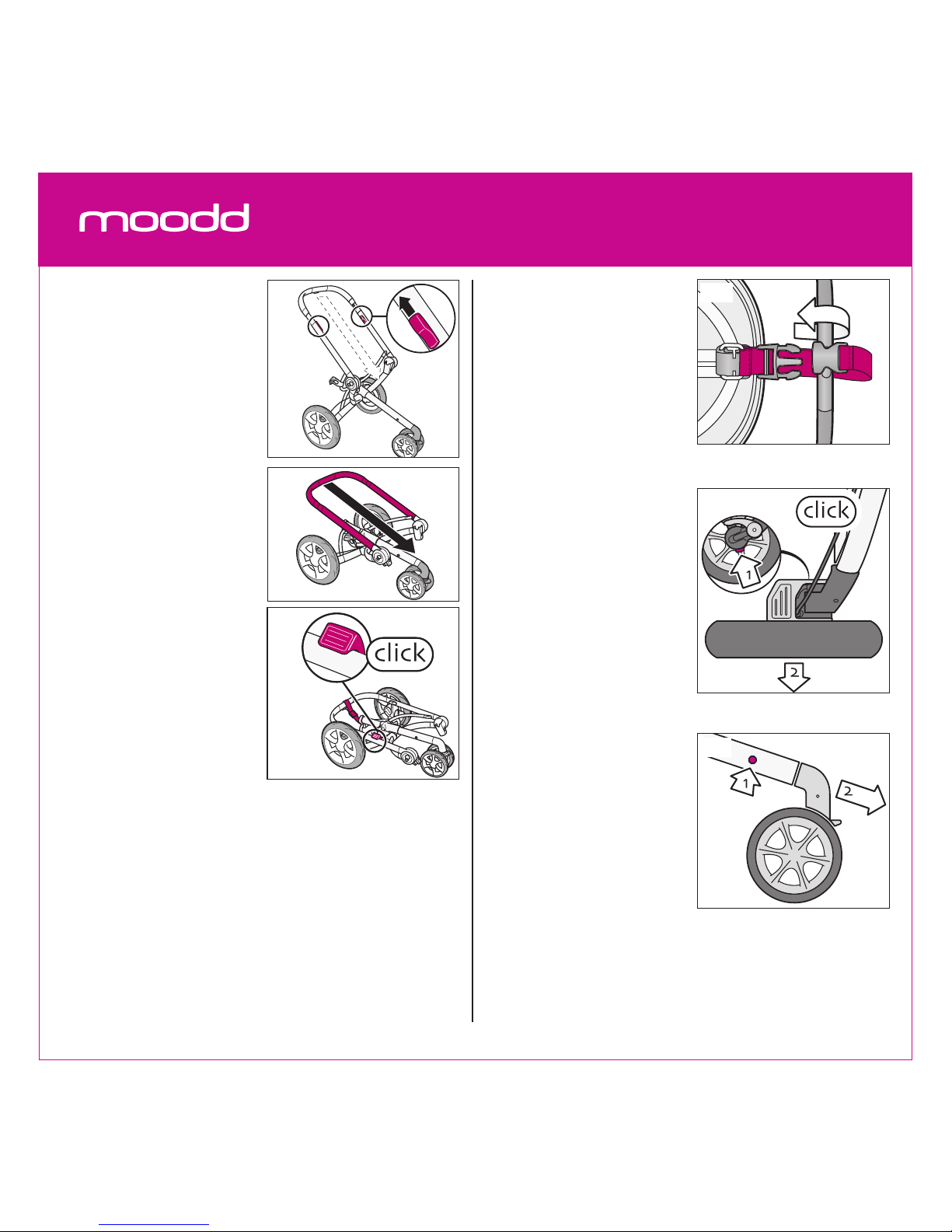 moodd

click

click

1

2

1

2