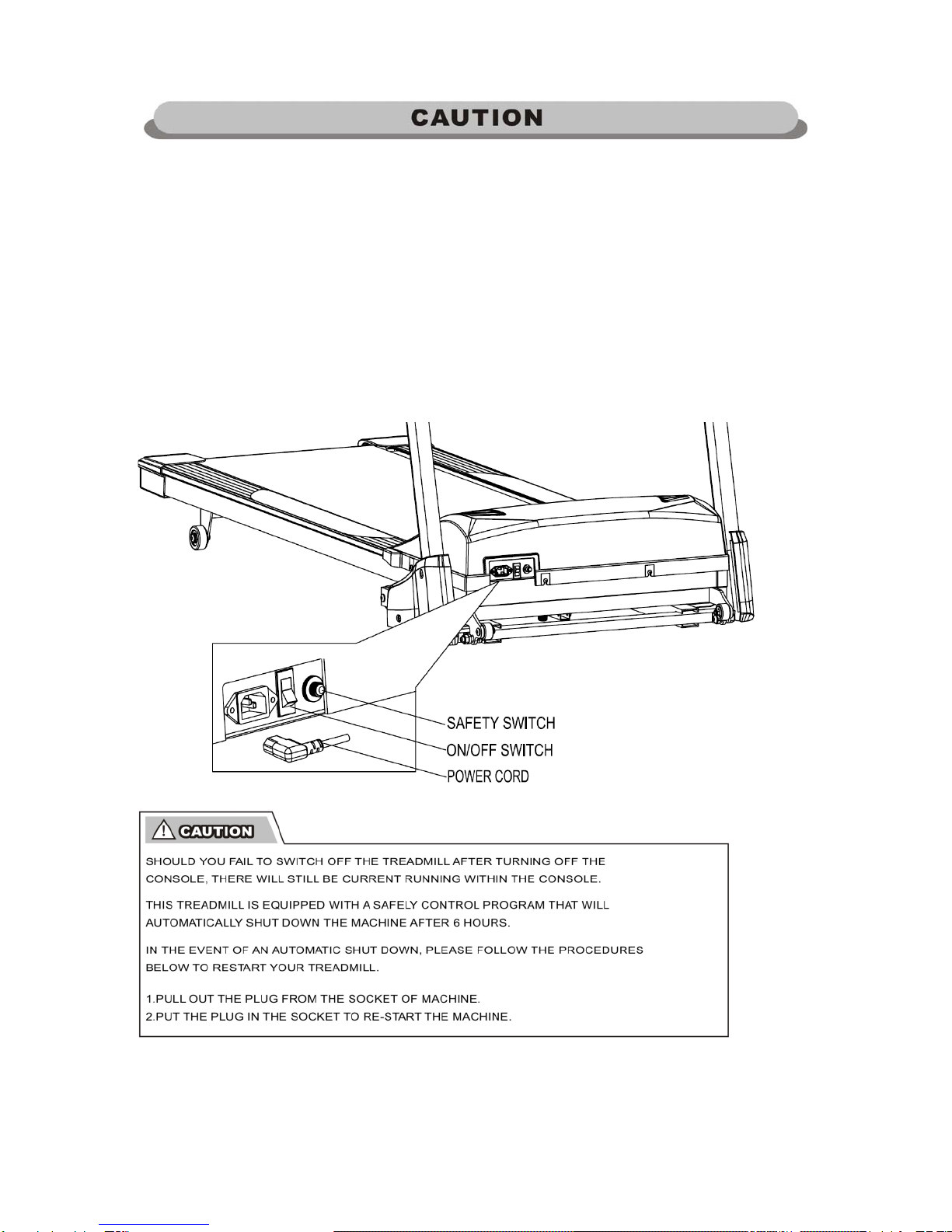 CAUTION

SAFETY SWITCH
ON/OFF SWITCH
POWER CORD

CAUTION

SHOULD YOU FAIL TO SWITCH OFF THE TREADMILL AFTER TURNING OFF THE CONSOLE, THERE WILL STILL BE CURRENT RUNNING WITHIN THE CONSOLE.

THIS TREADMILL IS EQUIPPED WITH A SAFELY CONTROL PROGRAM THAT WILL AUTOMATICALLY SHUT DOWN THE MACHINE AFTER 6 HOURS.

IN THE EVENT OF AN AUTOMATIC SHUT DOWN, PLEASE FOLLOW THE PROCEDURES BELOW TO RESTART YOUR TREADMILL.

1.PULL OUT THE PLUG FROM THE SOCKET OF MACHINE.
2.PUT THE PLUG IN THE SOCKET TO RE-START THE MACHINE.