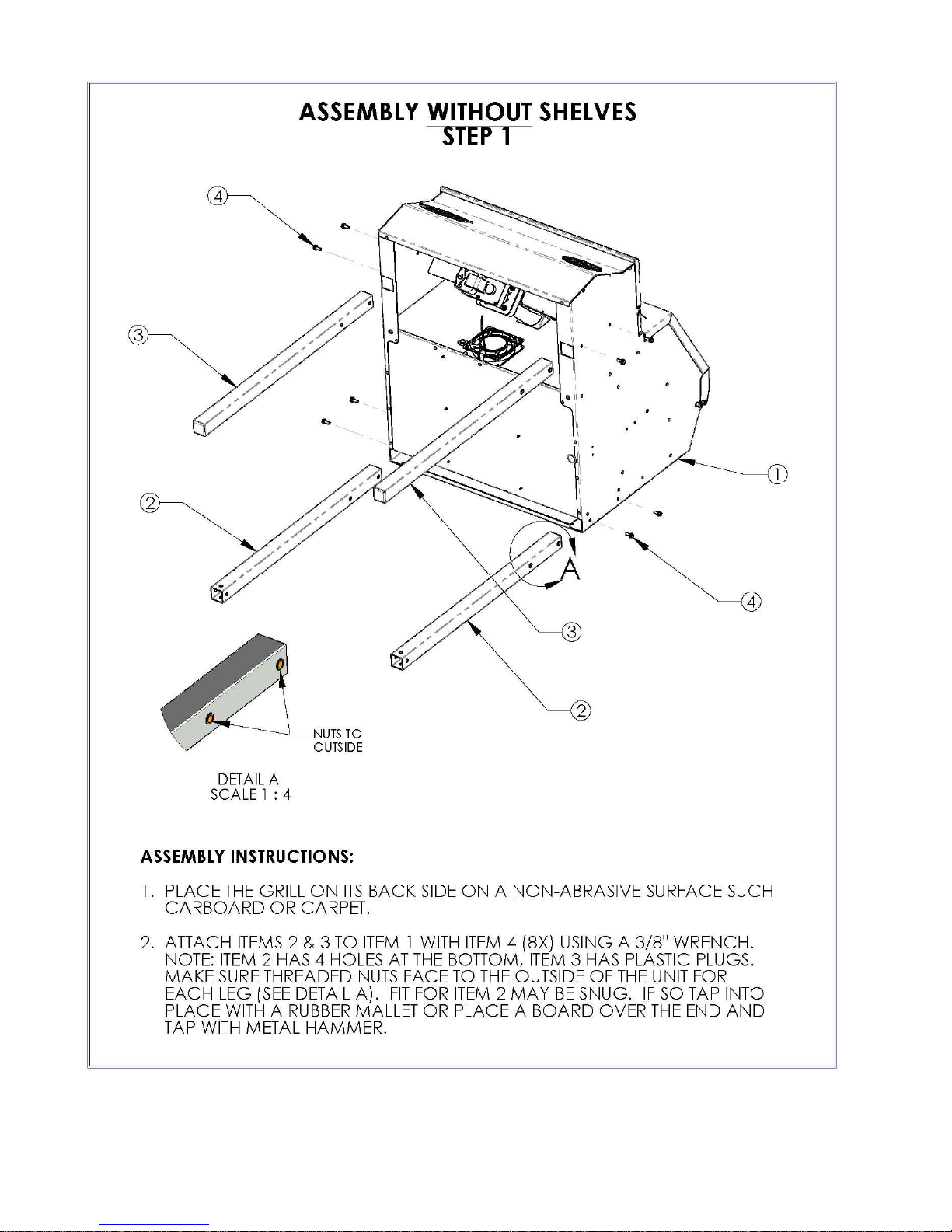 ASSEMBLY WITHOUT SHELVES
STEP 1

4

3

2

1

A

4

3

2

NUTS TO OUTSIDE

DETAIL A
SCALE 1 : 4

ASSEMBLY INSTRUCTIONS:

1. PLACE THE GRILL ON ITS BACK SIDE ON A NON-ABRASIVE SURFACE SUCH CARBOARD OR CARPET.

2. ATTACH ITEMS 2 & 3 TO ITEM 1 WITH ITEM 4 (8X) USING A 3/8" WRENCH. NOTE: ITEM 2 HAS 4 HOLES AT THE BOTTOM, ITEM 3 HAS PLASTIC PLUGS. MAKE SURE THREADED NUTS FACE TO THE OUTSIDE OF THE UNIT FOR EACH LEG (SEE DETAIL A). FIT FOR ITEM 2 MAY BE SNUG. IF SO TAP INTO PLACE WITH A RUBBER MALLET OR PLACE A BOARD OVER THE END AND TAP WITH METAL HAMMER.