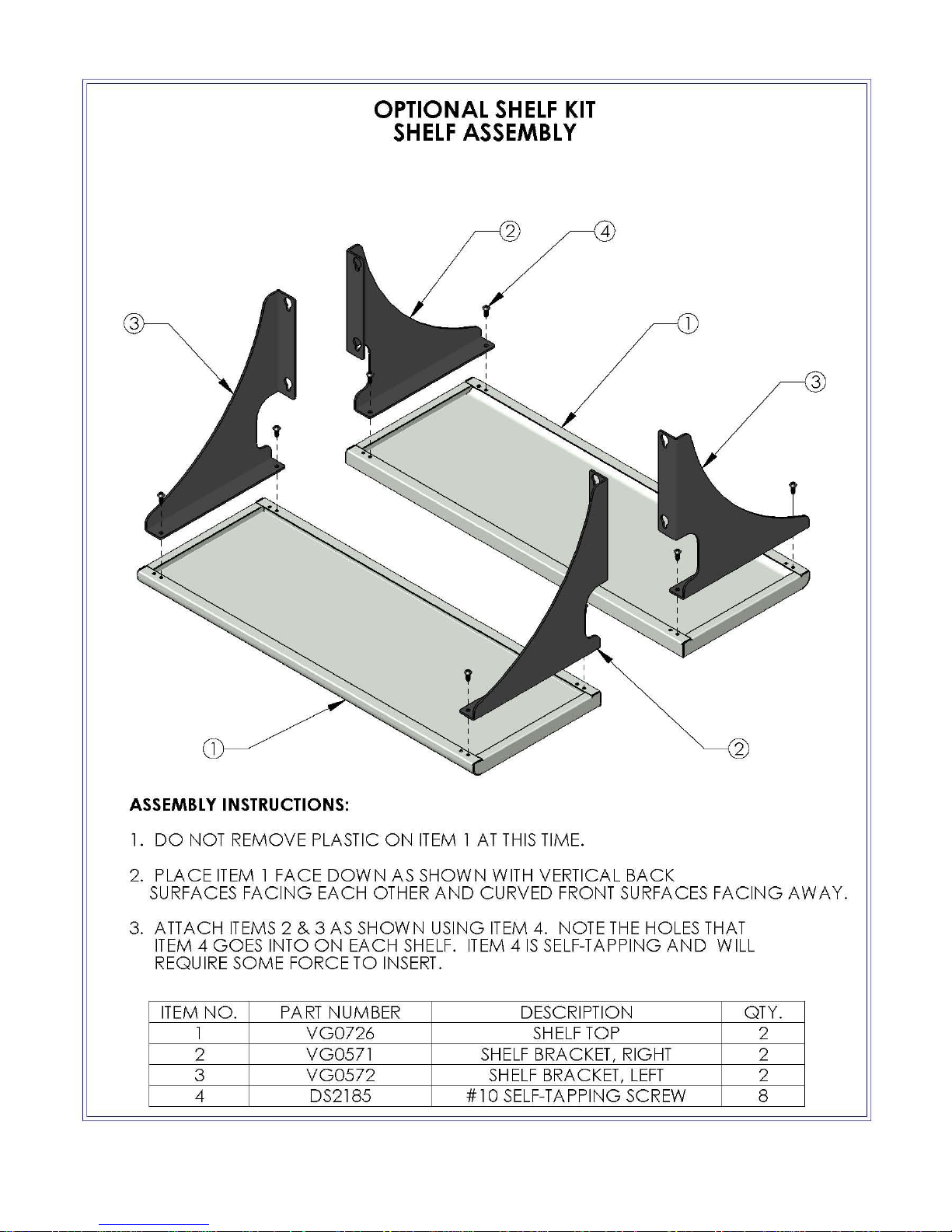 OPTIONAL SHELF KIT
SHELF ASSEMBLY

2 4 3 1 3 1 2

ASSEMBLY INSTRUCTIONS:

1. DO NOT REMOVE PLASTIC ON ITEM 1 AT THIS TIME.

2. PLACE ITEM 1 FACE DOWN AS SHOWN WITH VERTICAL BACK SURFACES FACING EACH OTHER AND CURVED FRONT SURFACES FACING AWAY.

3. ATTACH ITEMS 2 & 3 AS SHOWN USING ITEM 4. NOTE THE HOLES THAT ITEM 4 GOES INTO ON EACH SHELF. ITEM 4 IS SELF-TAPPING AND WILL REQUIRE SOME FORCE TO INSERT.

| ITEM NO. | PART NUMBER | DESCRIPTION | QTY. |
|---|---|---|---|
| 1 | VG0726 | SHELF TOP | 2 |
| 2 | VG0571 | SHELF BRACKET, RIGHT | 2 |
| 3 | VG0572 | SHELF BRACKET, LEFT | 2 |
| 4 | DS2185 | #10 SELF-TAPPING SCREW | 8 |