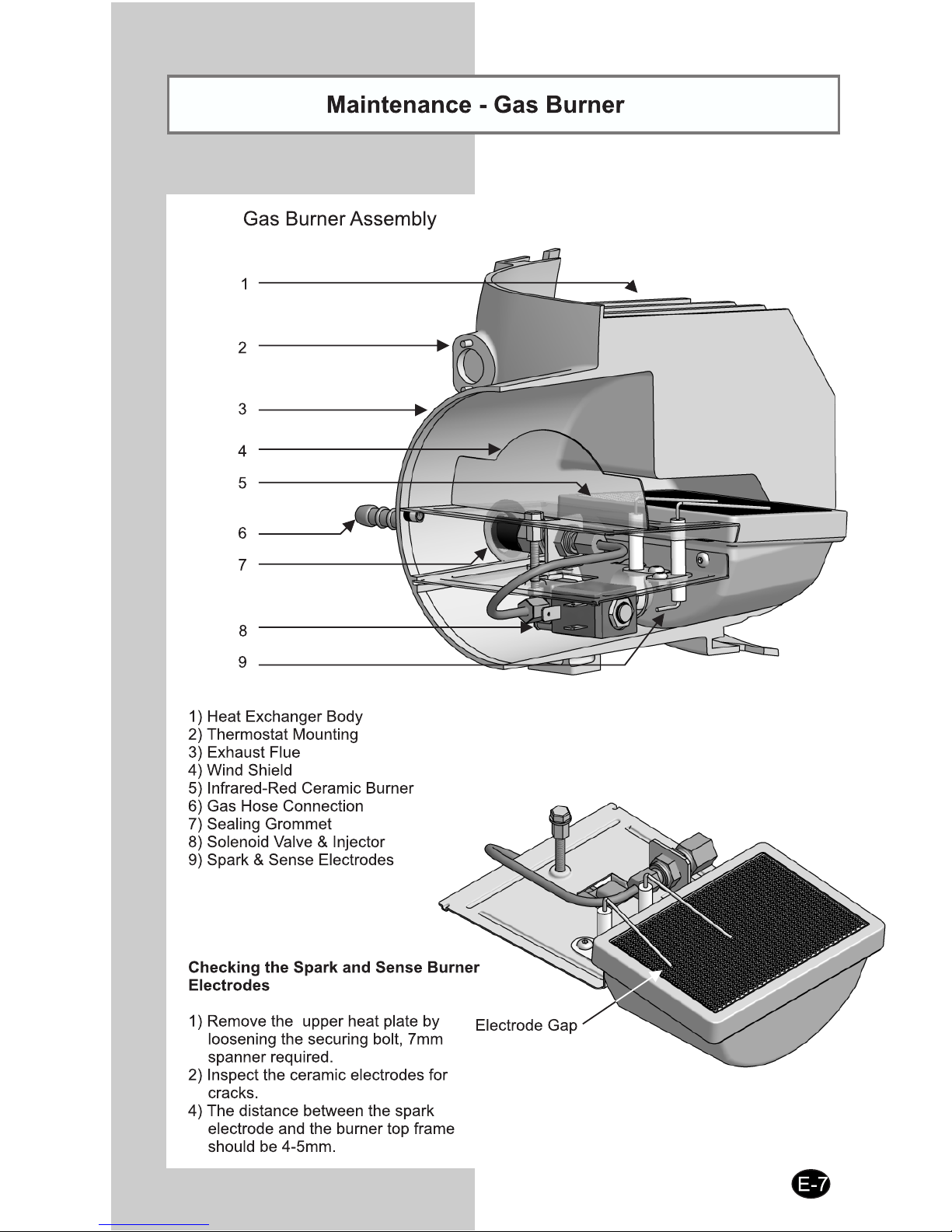 Maintenance - Gas Burner

Gas Burner Assembly

1

2

3

4

5

6

7

8

9

1) Heat Exchanger Body
2) Thermostat Mounting
3) Exhaust Flue
4) Wind Shield
5) Infrared-Red Ceramic Burner
6) Gas Hose Connection
7) Sealing Grommet
8) Solenoid Valve & Injector
9) Spark & Sense Electrodes

Checking the Spark and Sense Burner Electrodes

1) Remove the upper heat plate by loosening the securing bolt, 7mm spanner required.
2) Inspect the ceramic electrodes for cracks.
4) The distance between the spark electrode and the burner top frame should be 4-5mm.

Electrode Gap

E-7