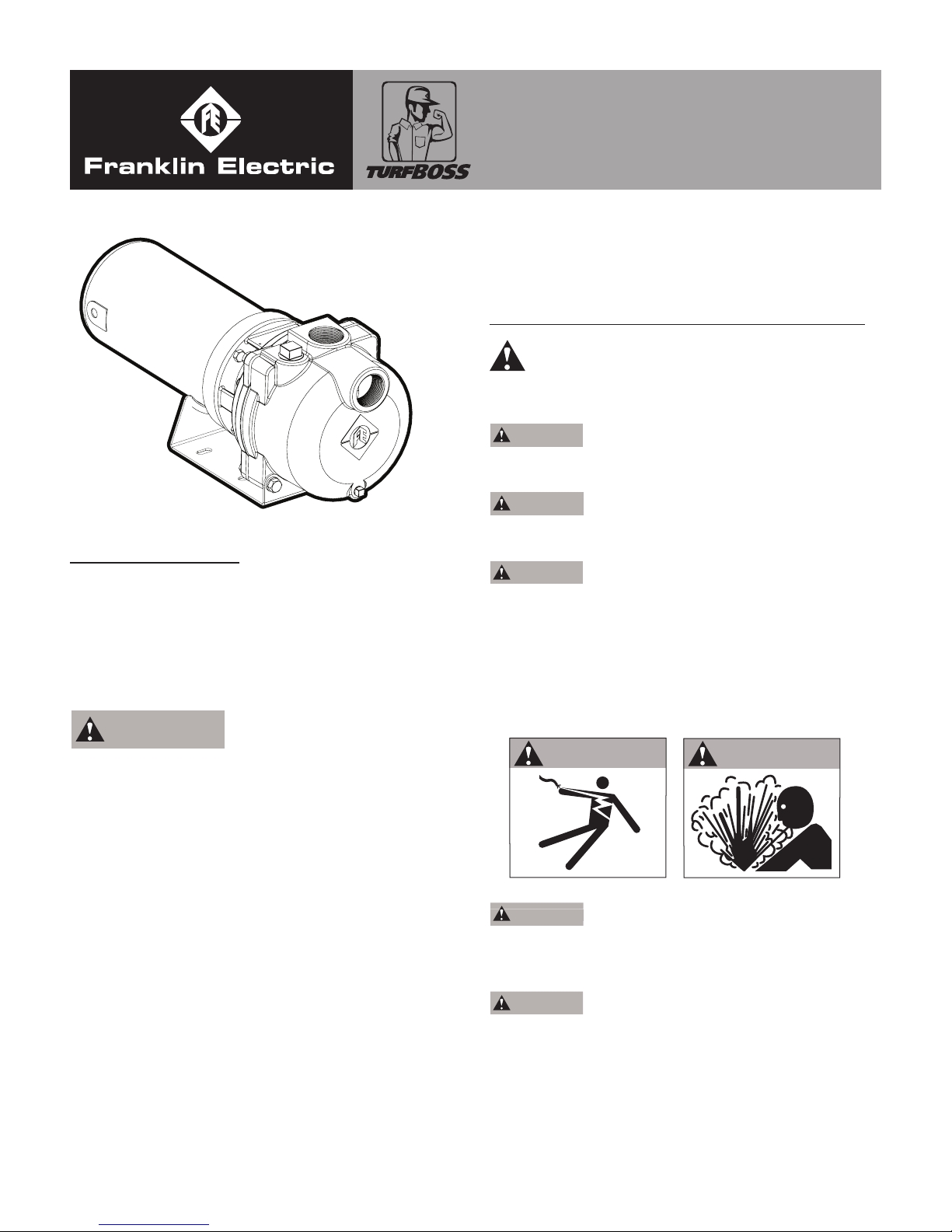 Franklin Electric

TURFBOSS