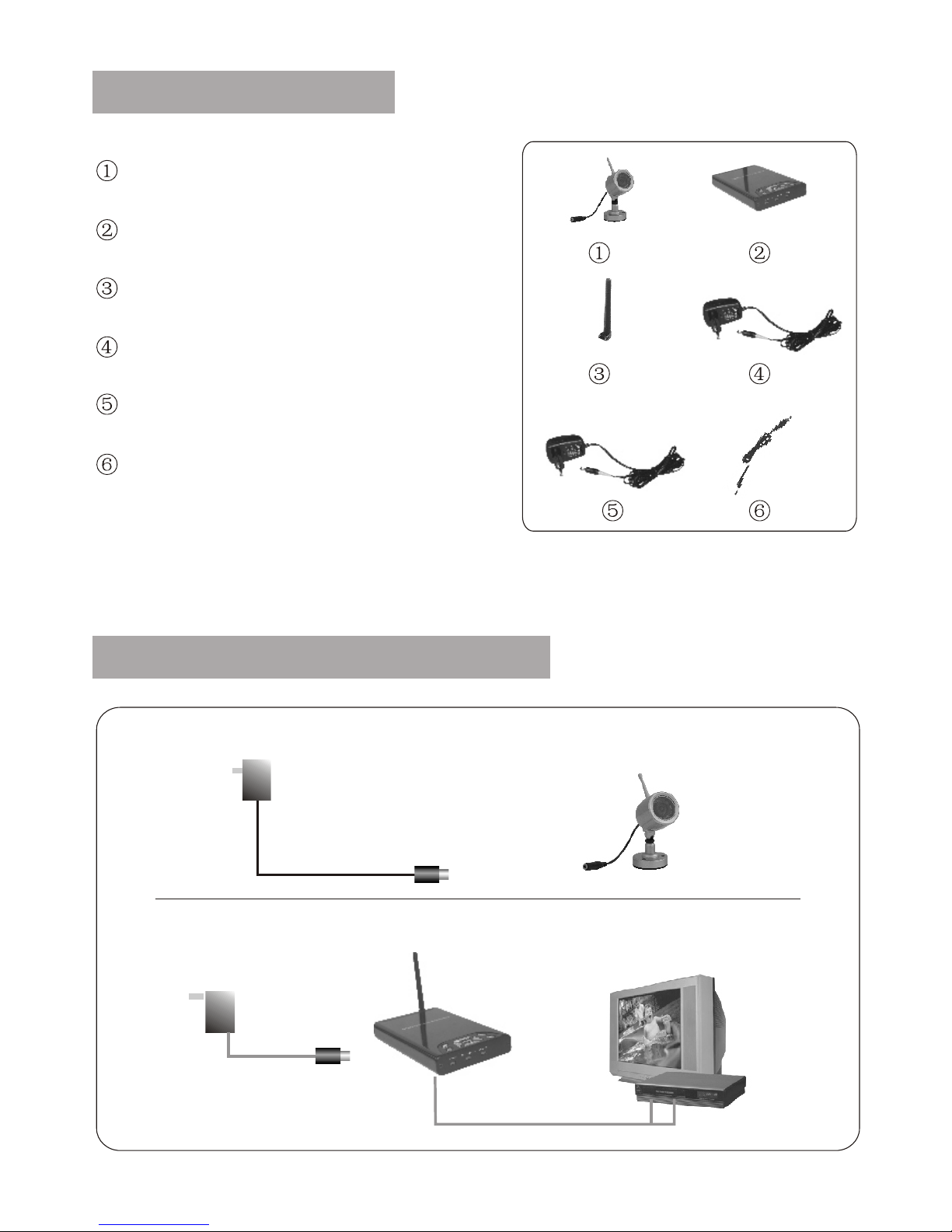 ①

②

③

④

⑤

⑥

① ②

③ ④

⑤ ⑥