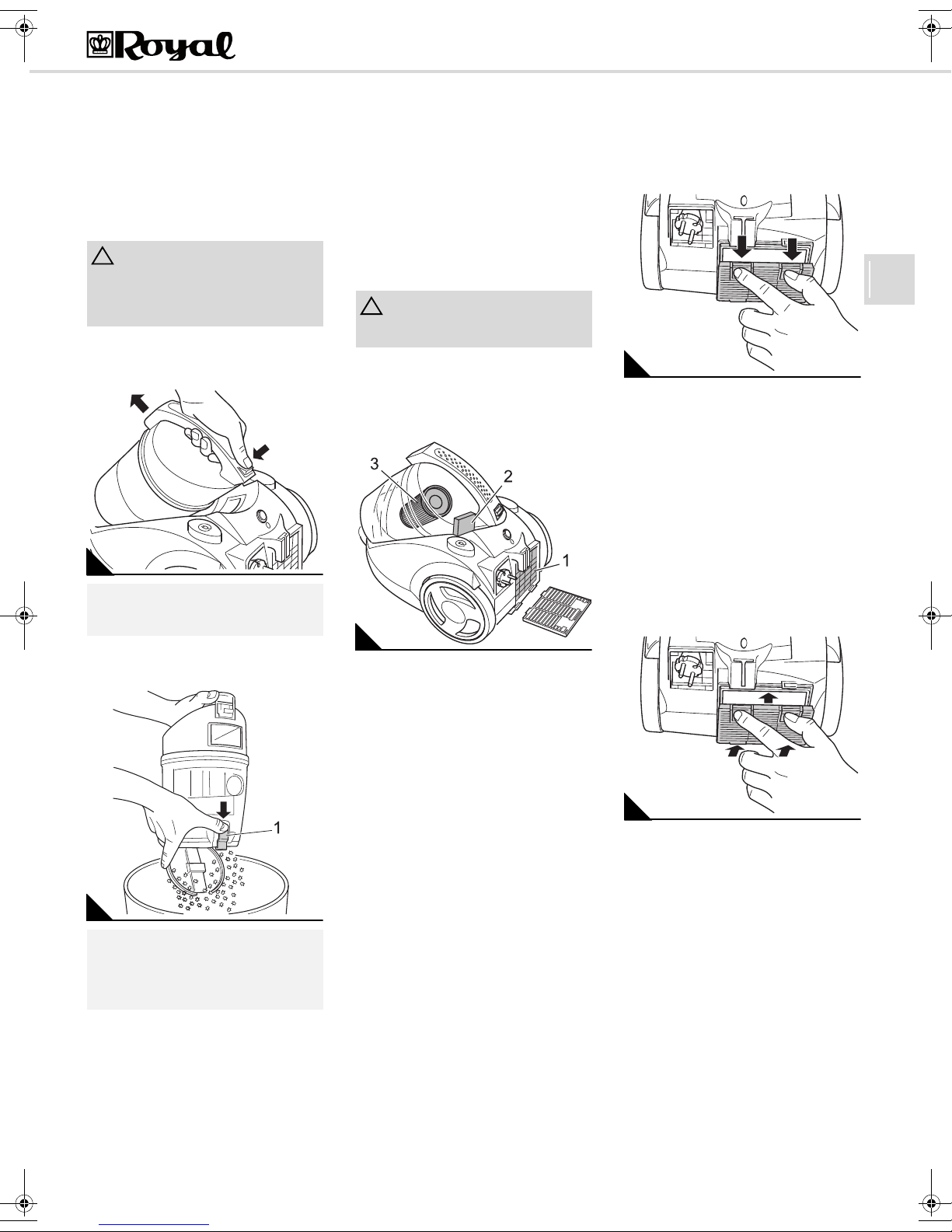 Royal

3
2
1

1