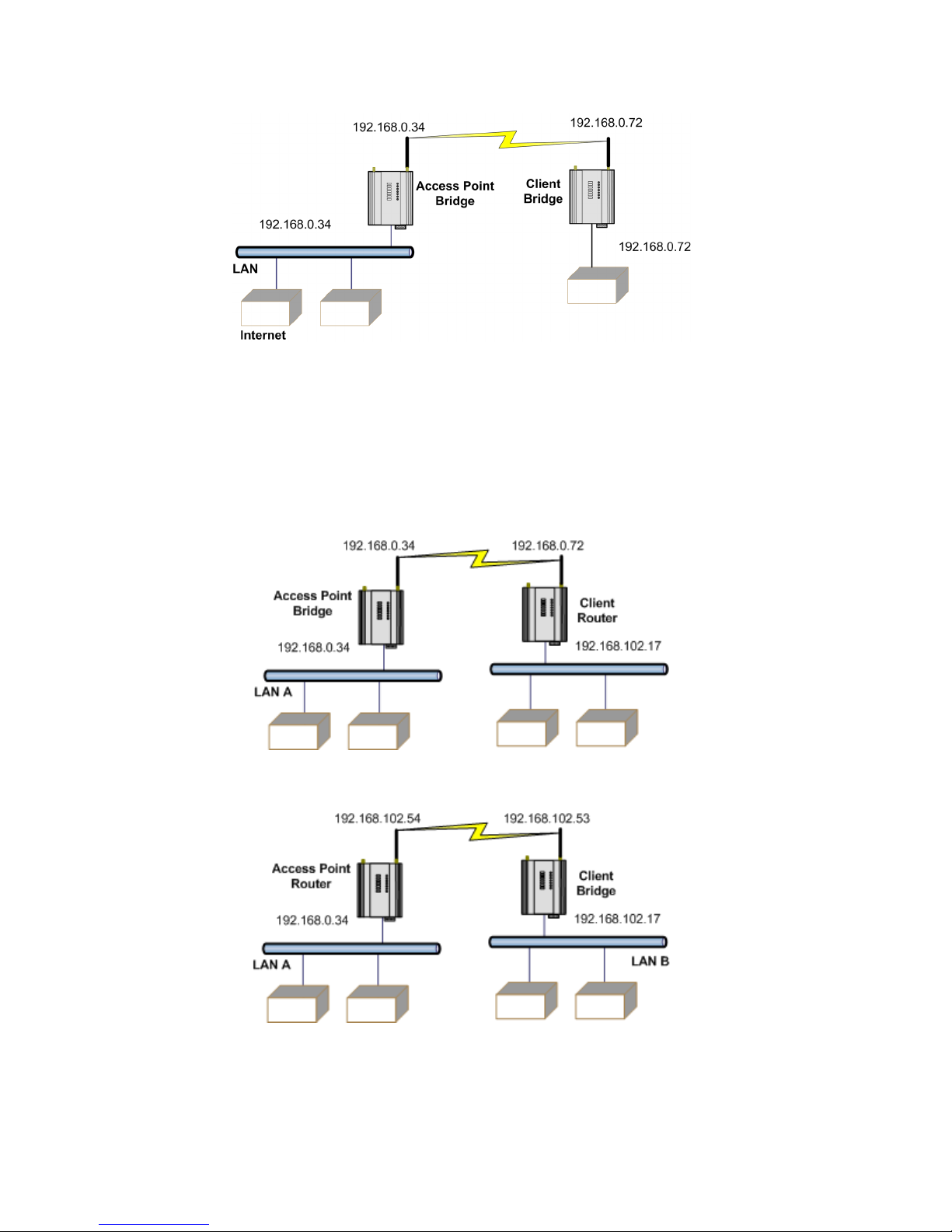 192.168.0.34

192.168.0.72

Access Point Bridge

Client Bridge

192.168.0.34

192.168.0.72

LAN

Internet

192.168.0.34

192.168.0.72

Access Point Bridge

Client Router

192.168.0.34

192.168.102.17

LAN A

192.168.102.54

192.168.102.53

Access Point Router

Client Bridge

192.168.0.34

192.168.102.17

LAN A

LAN B