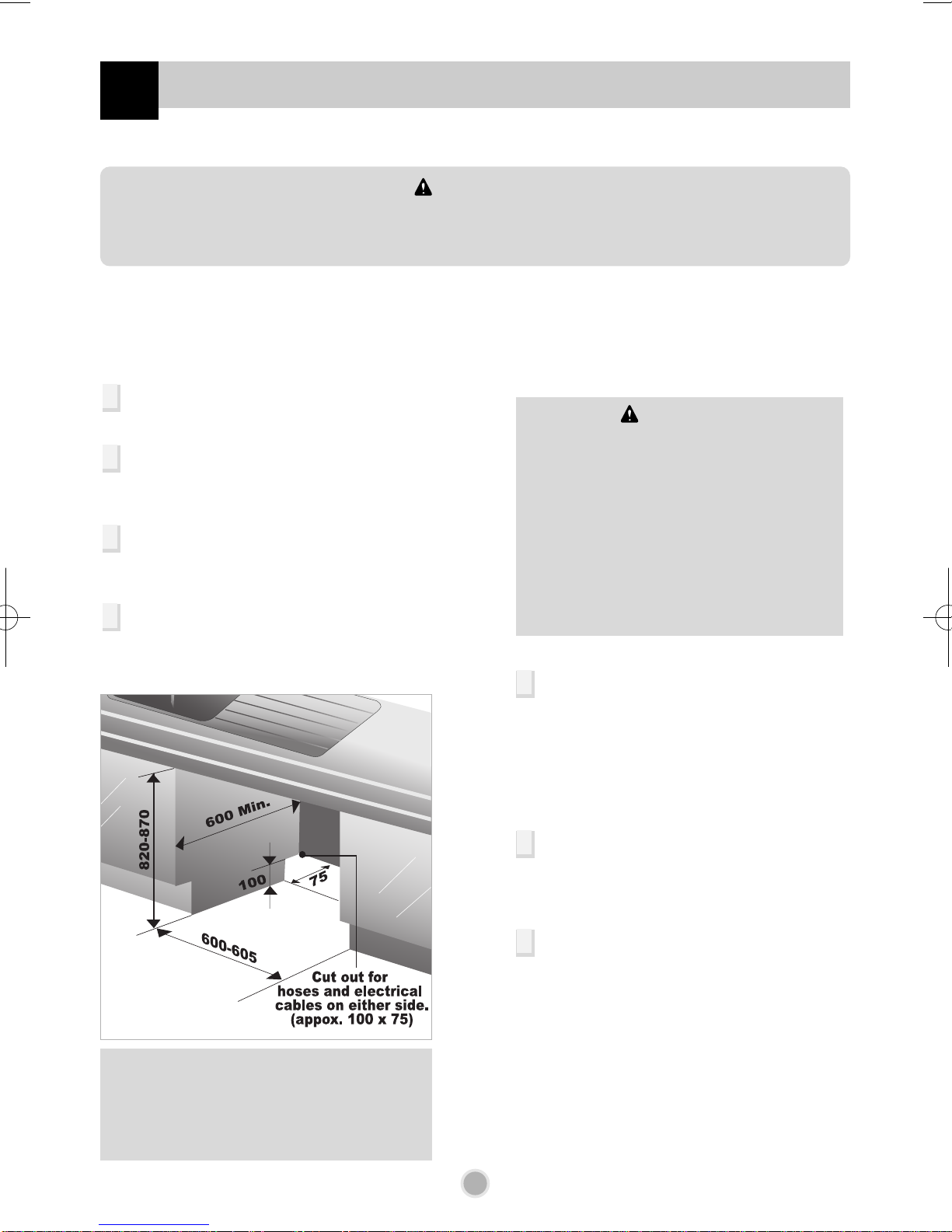 820-870

600 Min.

100

75

600-605

Cut out for hoses and electrical cables on either side. (appox. 100 x 75)