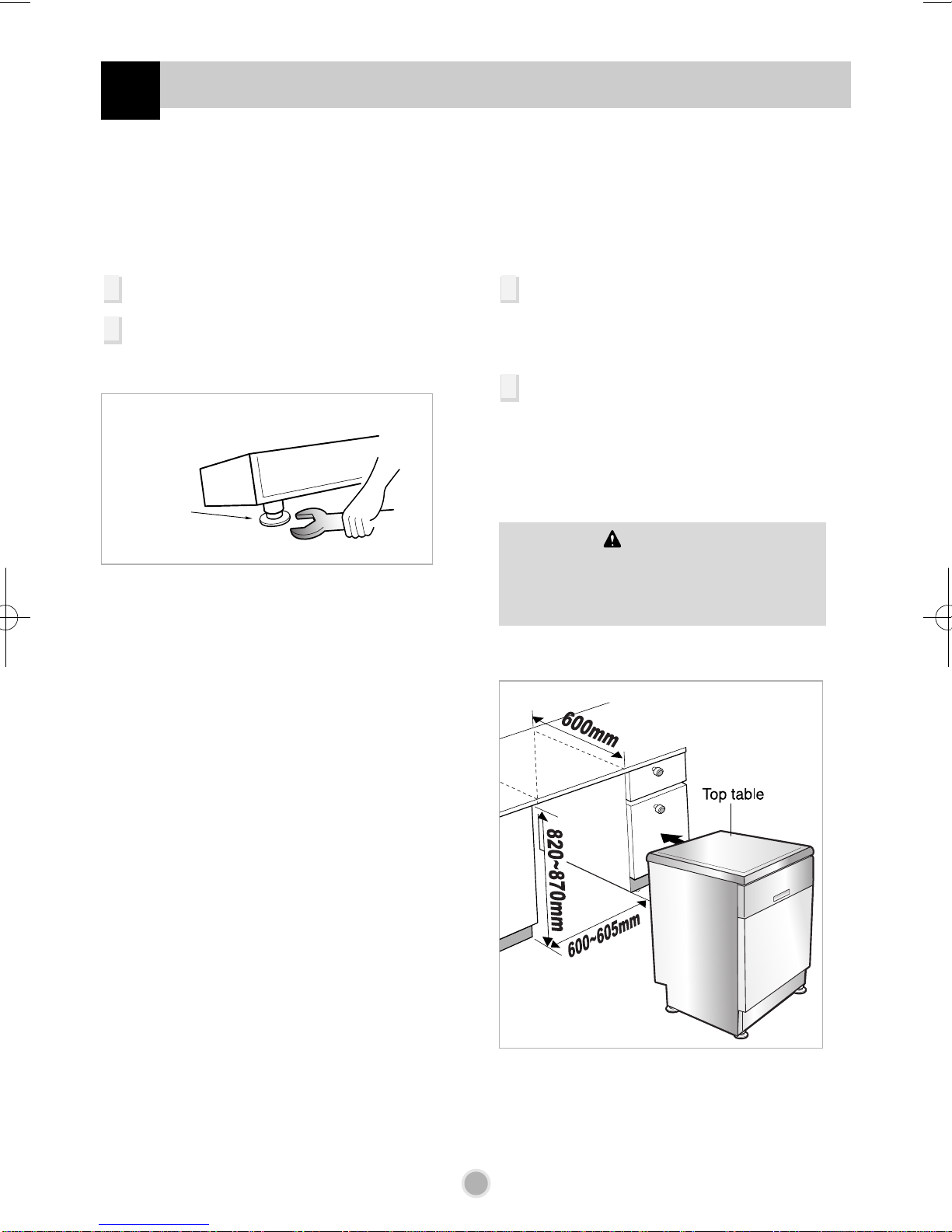 600mm

Top table

820~870mm

600~605mm