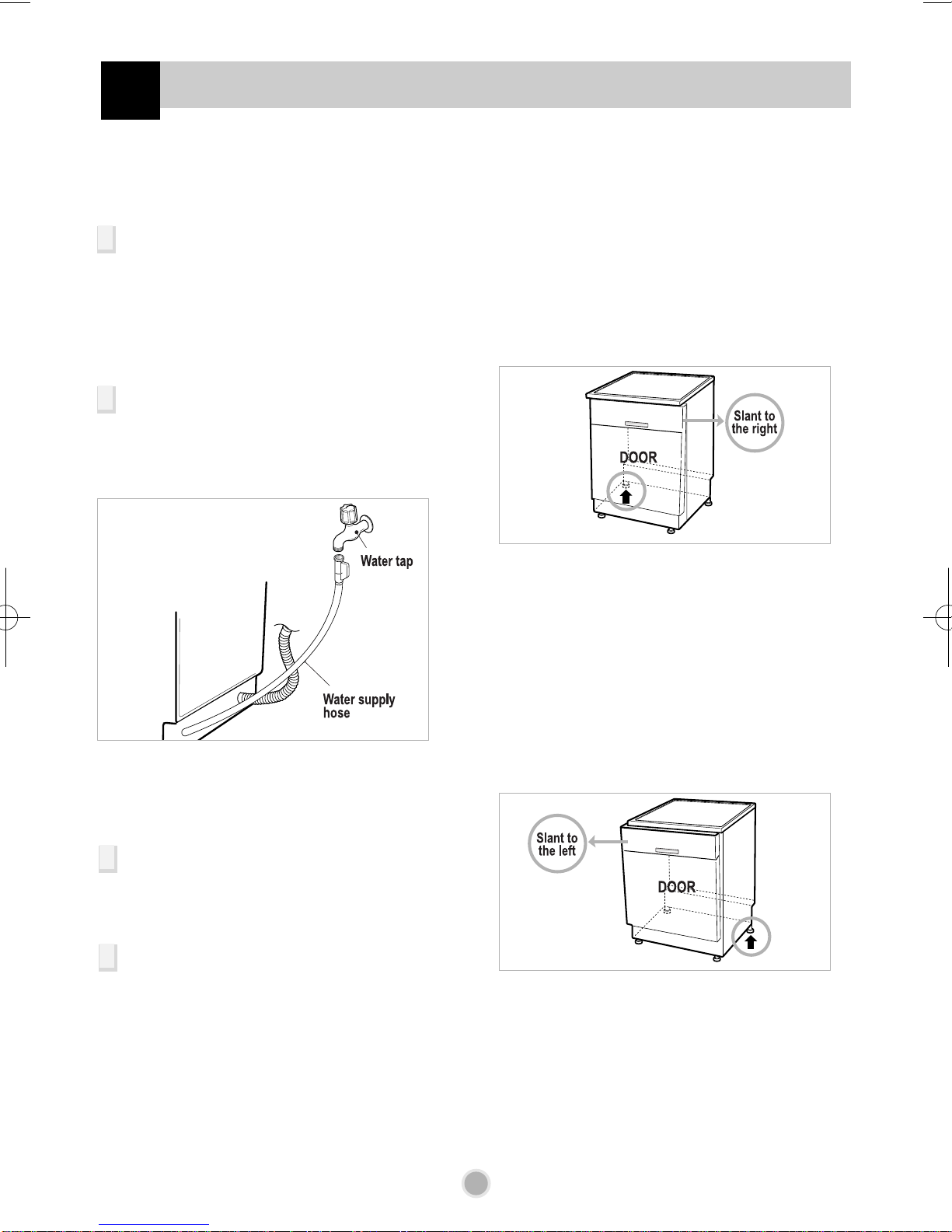 Water tap

Water supply hose

Slant to the right

DOOR

Slant to the left

DOOR