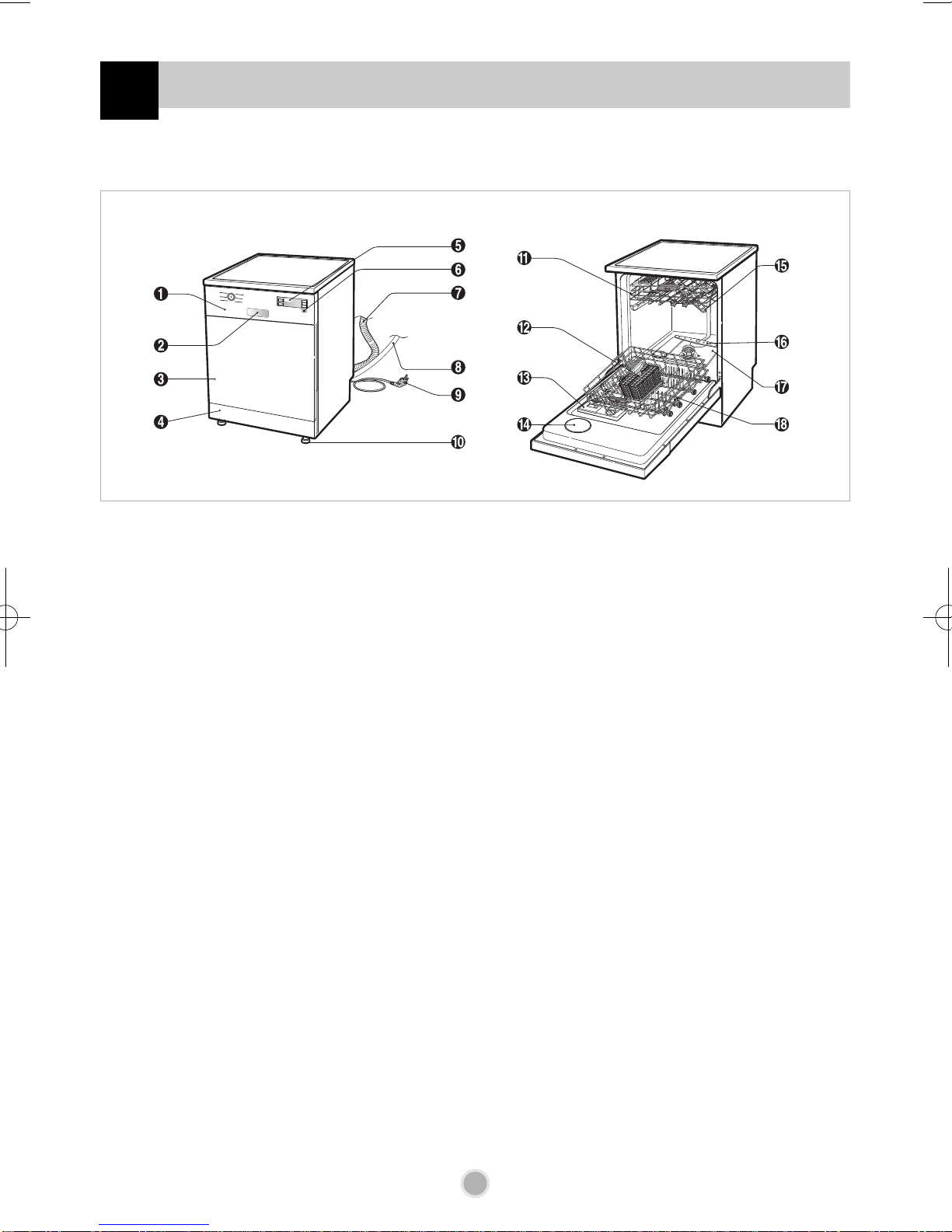 ❶
❷
❸
❹
❺
❻
❼
❽
❾
❿
⓫
⓬
⓭
⓮
⓯
⓰
⓱
⓲