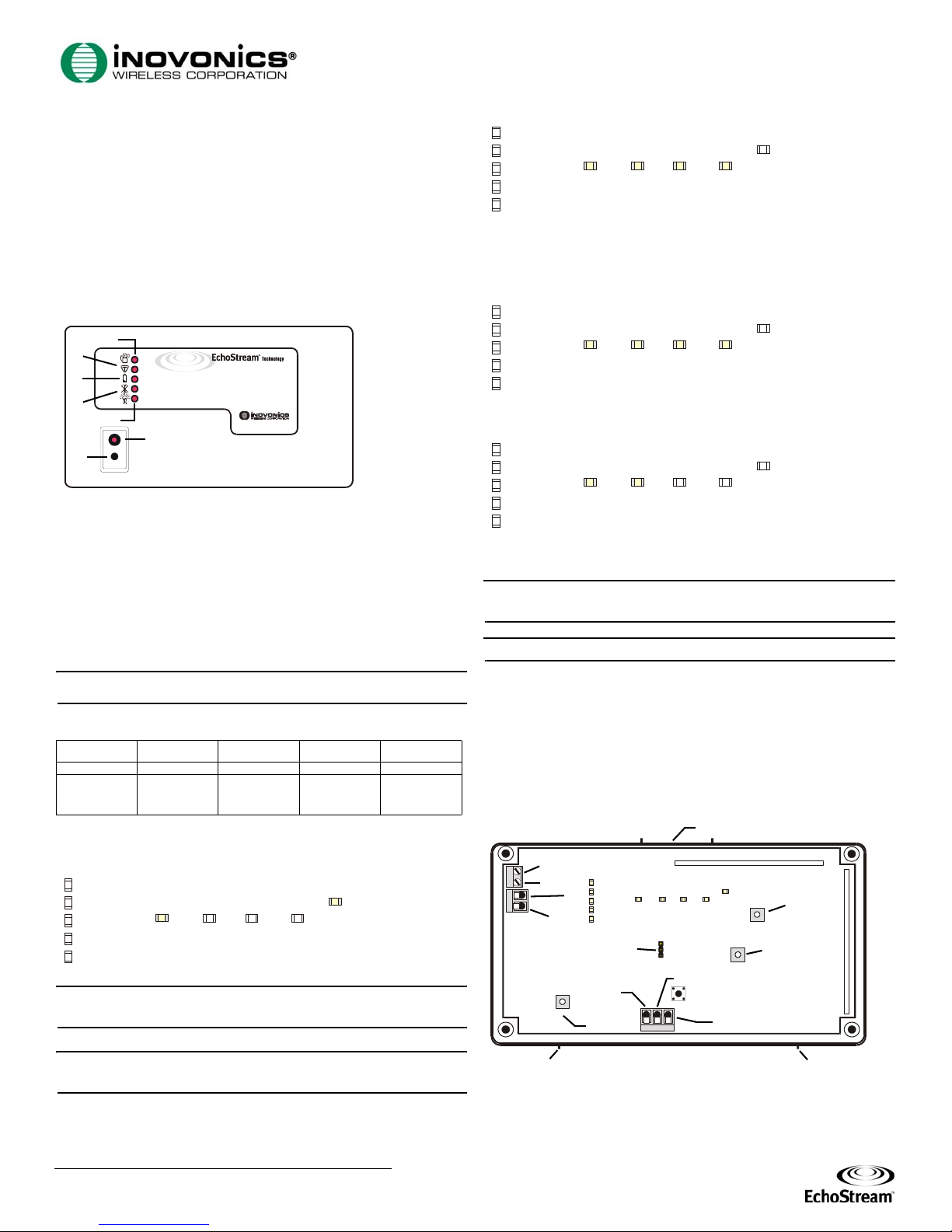 iNOVONICS®
WIRELESS CORPORATION

EchoStream® Technology

iNOVONICS
WIRELESS CORPORATION

EchoStream™