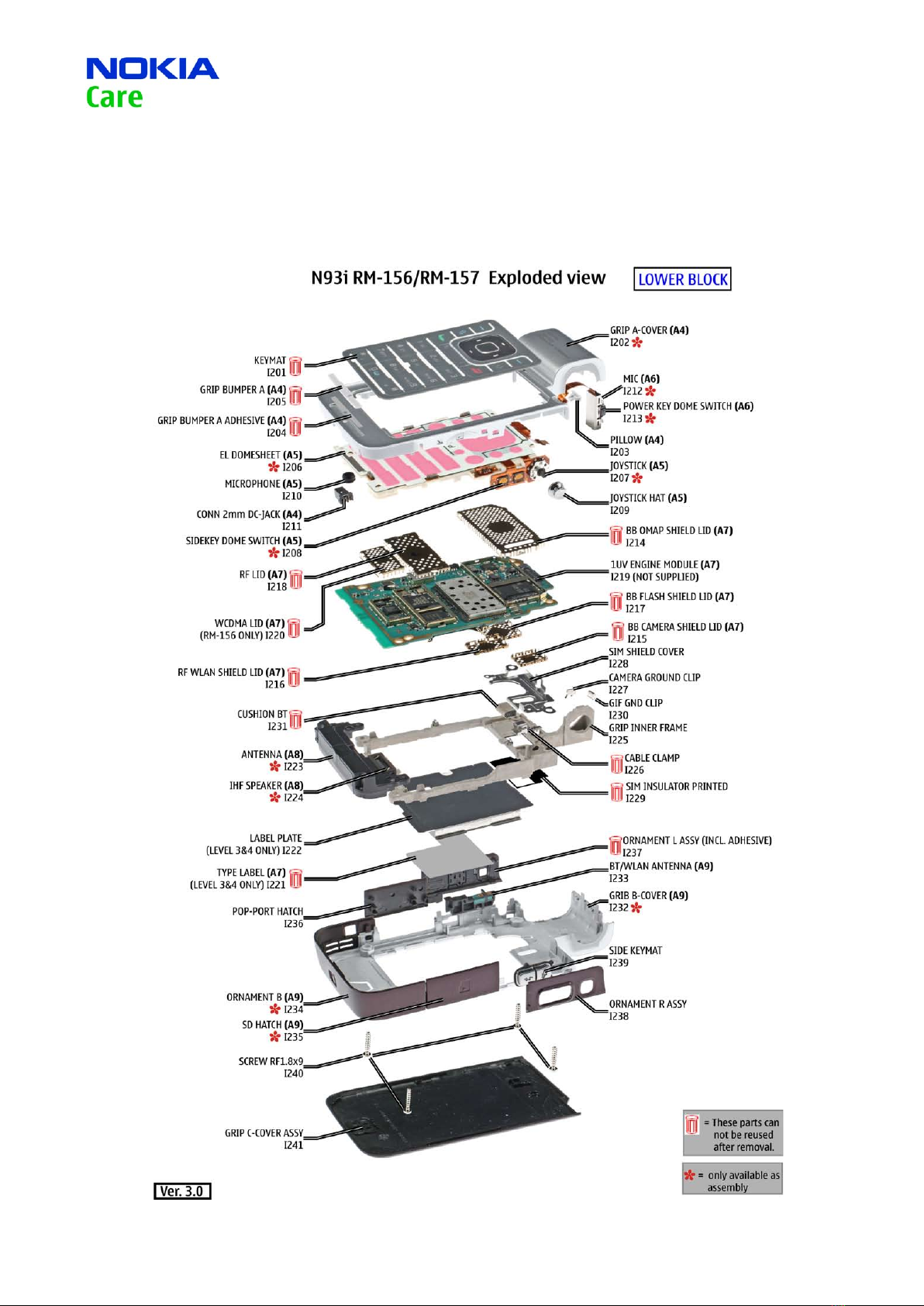 NOKIA
Care

N93i RM-156/RM-157 Exploded view

LOWER BLOCK

KEYMAT
I201

GRIP BUMPER A (A4)
I205

GRIP BUMPER A ADHESIVE (A4)
I204

EL DOMESHEET (A5)
I206

MICROPHONE (A5)
I210

CONN 2mm DC-JACK (A4)
I211

SIDEKEY DOME SWITCH (A5)
I208

RF LID (A7)
I218

WCDMA LID (A7)
(RM-156 ONLY) I220

RF WLAN SHIELD LID (A7)
I216

CUSHION BT
I231

ANTENNA (A8)
I223

IHF SPEAKER (A8)
I224

LABEL PLATE
(LEVEL 3&4 ONLY) I222

TYPE LABEL (A7)
(LEVEL 3&4 ONLY) I221

POP-PORT HATCH
I236

ORNAMENT B (A9)
I234

SD HATCH (A9)
I235

SCREW RF1.8x9
I240

GRIP C-COVER ASSY
I241

GRIP A-COVER (A4)
I202

MIC (A6)
I212

POWER KEY DOME SWITCH (A6)
I213

PILLOW (A4)
I203

JOYSTICK (A5)
I207

JOYSTICK HAT (A5)
I209

BB OMAP SHIELD LID (A7)
I214

1UV ENGINE MODULE (A7)
I219 (NOT SUPPLIED)

BB FLASH SHIELD LID (A7)
I217

BB CAMERA SHIELD LID (A7)
I215

SIM SHIELD COVER
I228

CAMERA GROUND CLIP
I227

GIF GND CLIP
I230

GRIP INNER FRAME
I225

CABLE CLAMP
I226

SIM INSULATOR PRINTED
I229

ORNAMENT L ASSY (INCL. ADHESIVE)
I237

BT/WLAN ANTENNA (A9)
I233

GRIB B-COVER (A9)
I232

SIDE KEYMAT
I239

ORNAMENT R ASSY
I238

= These parts can not be reused after removal.

= only available as assembly

Ver. 3.0