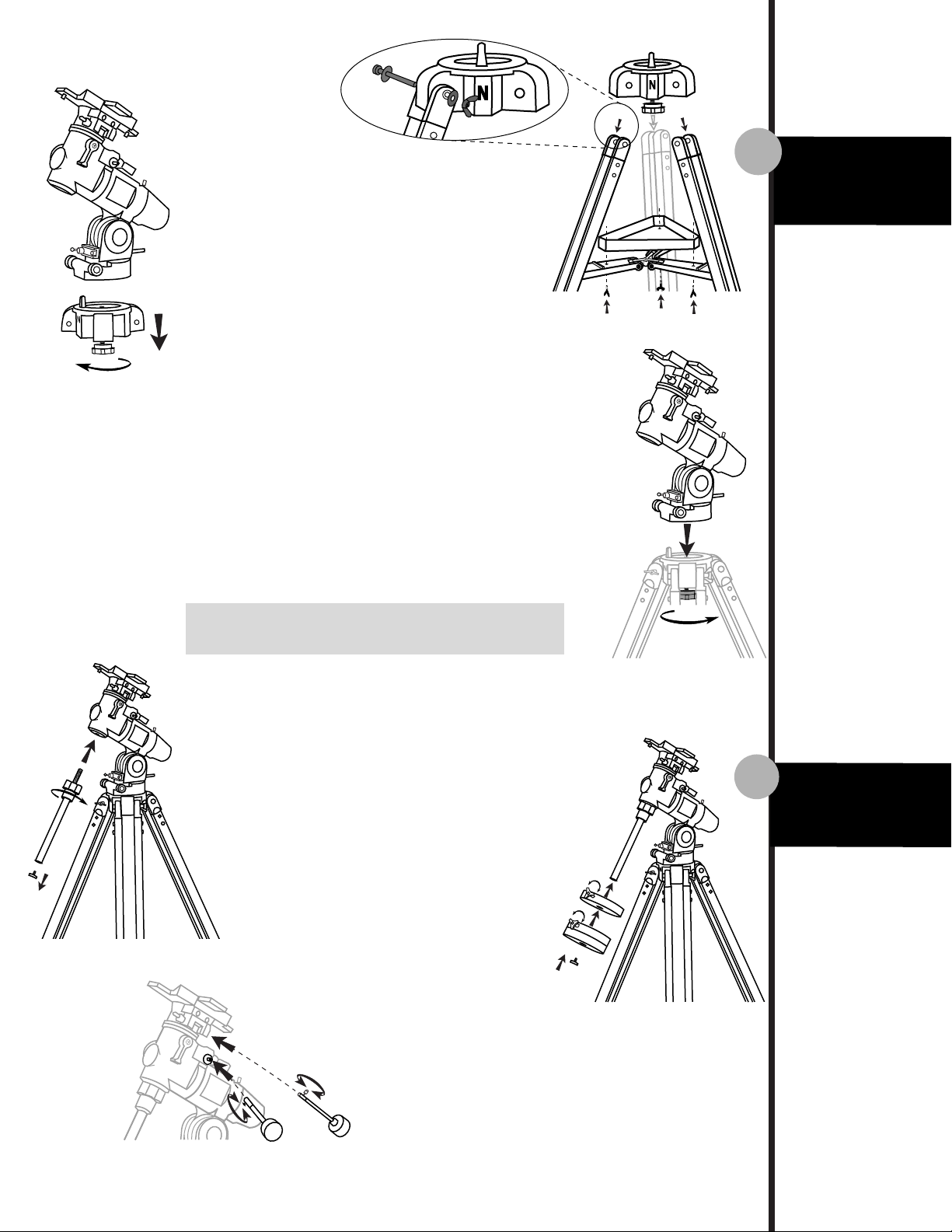 N

N