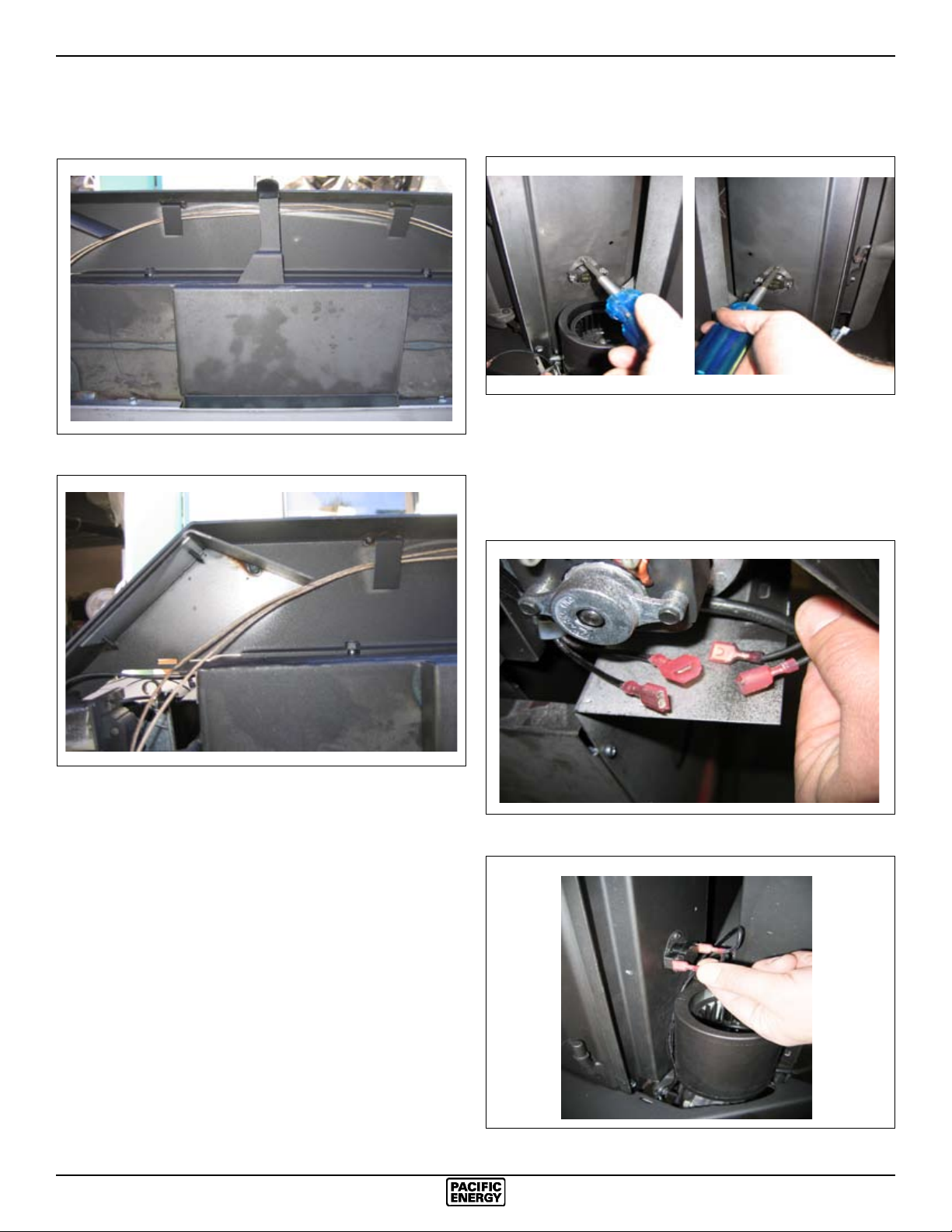 PACIFIC ENERGY