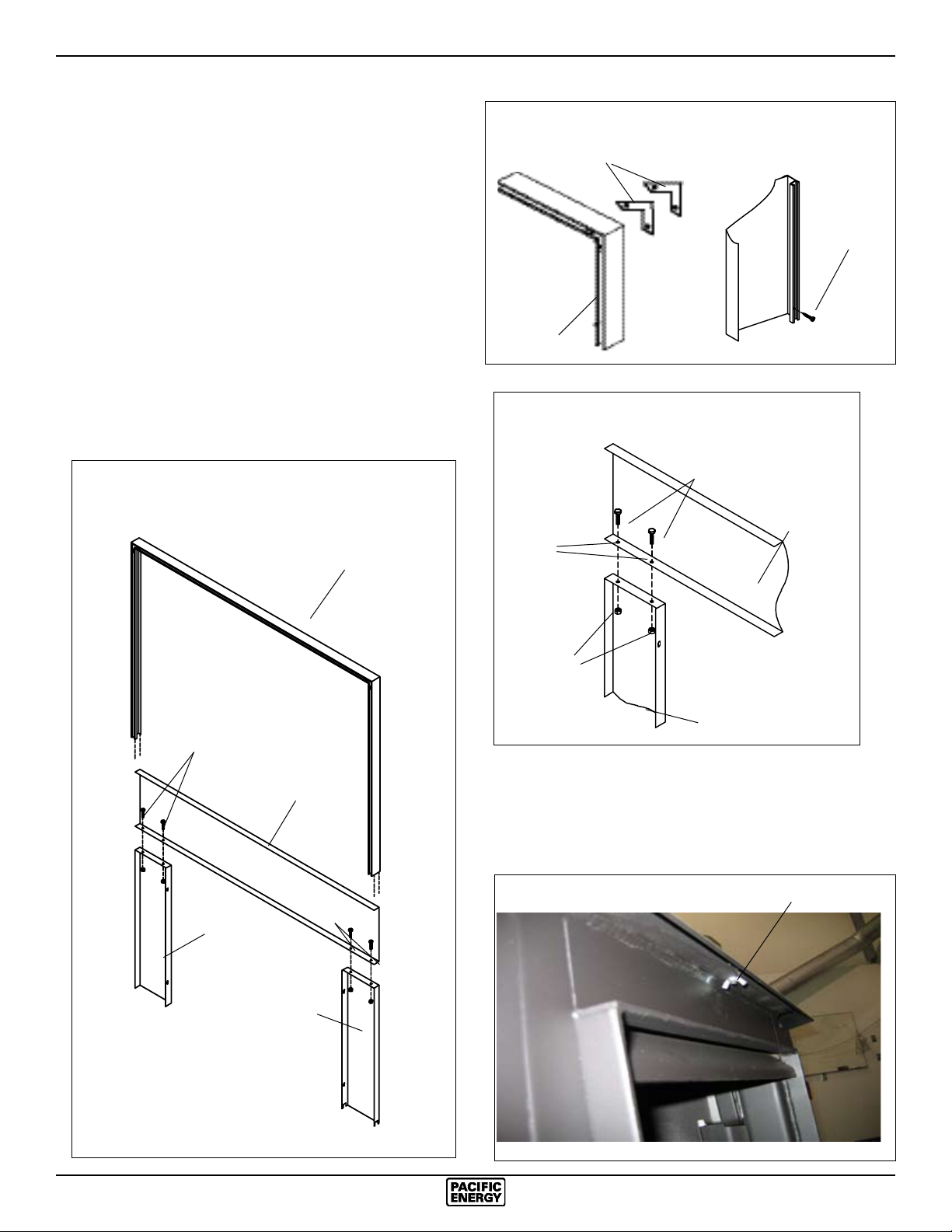 PACIFIC ENERGY