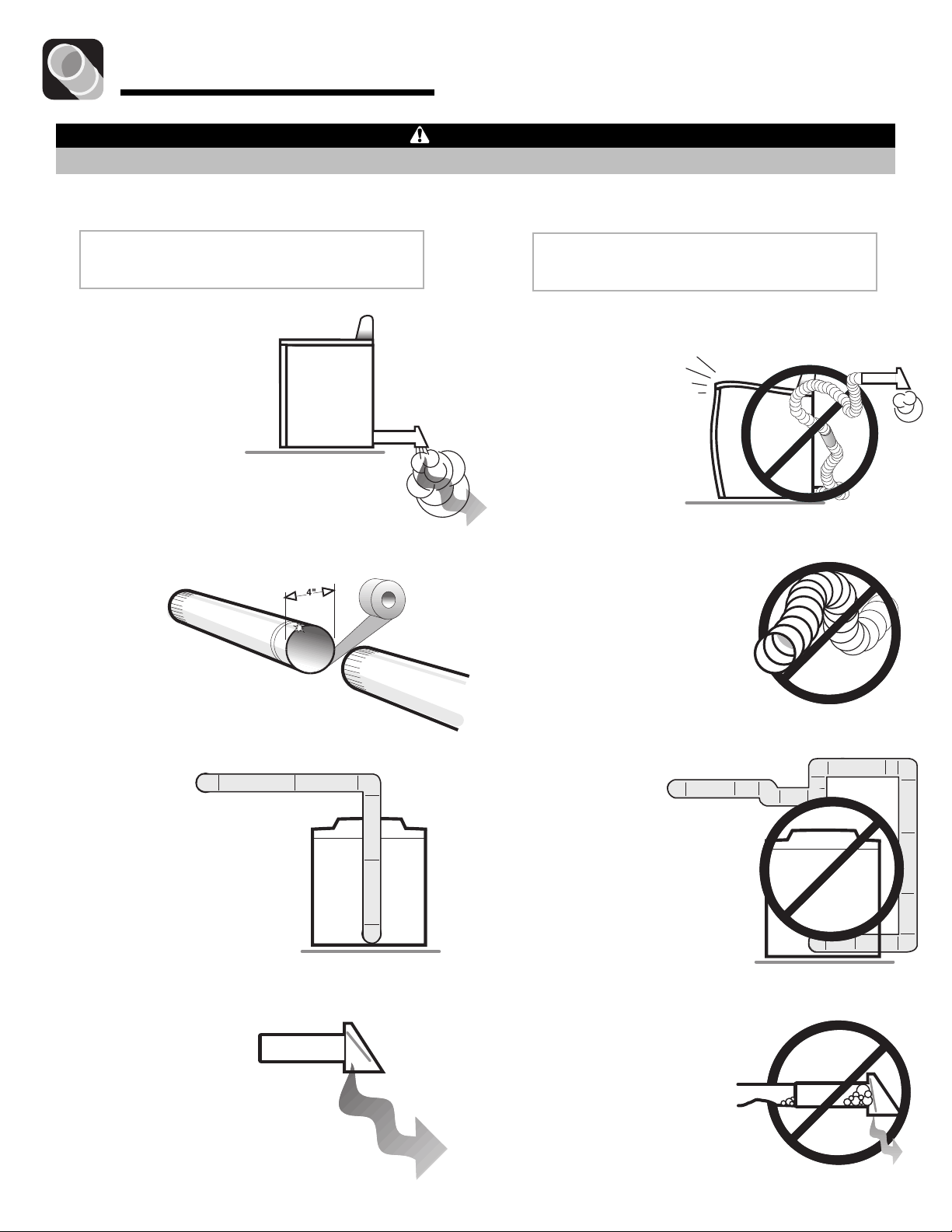 4"