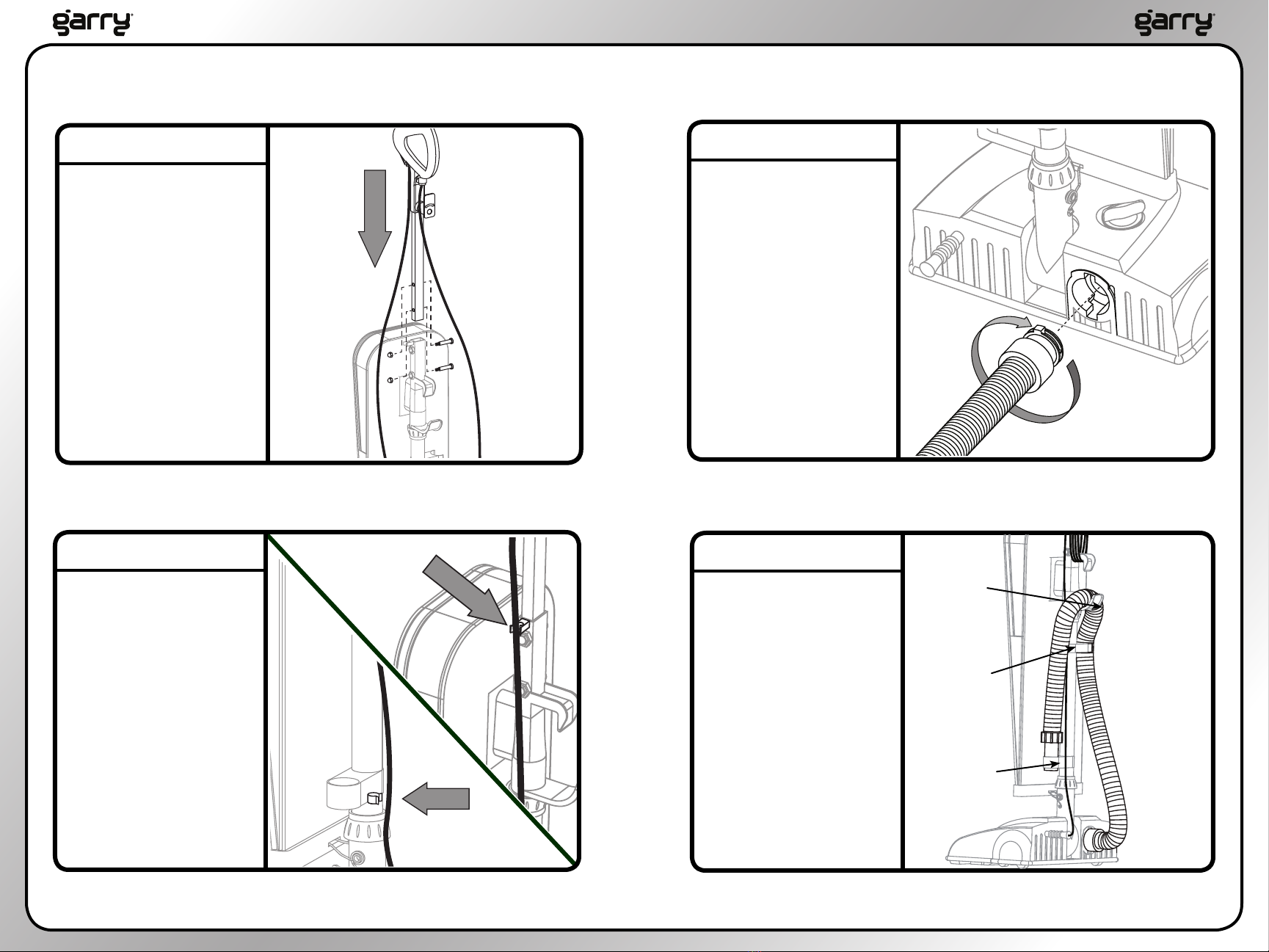 garry

garry