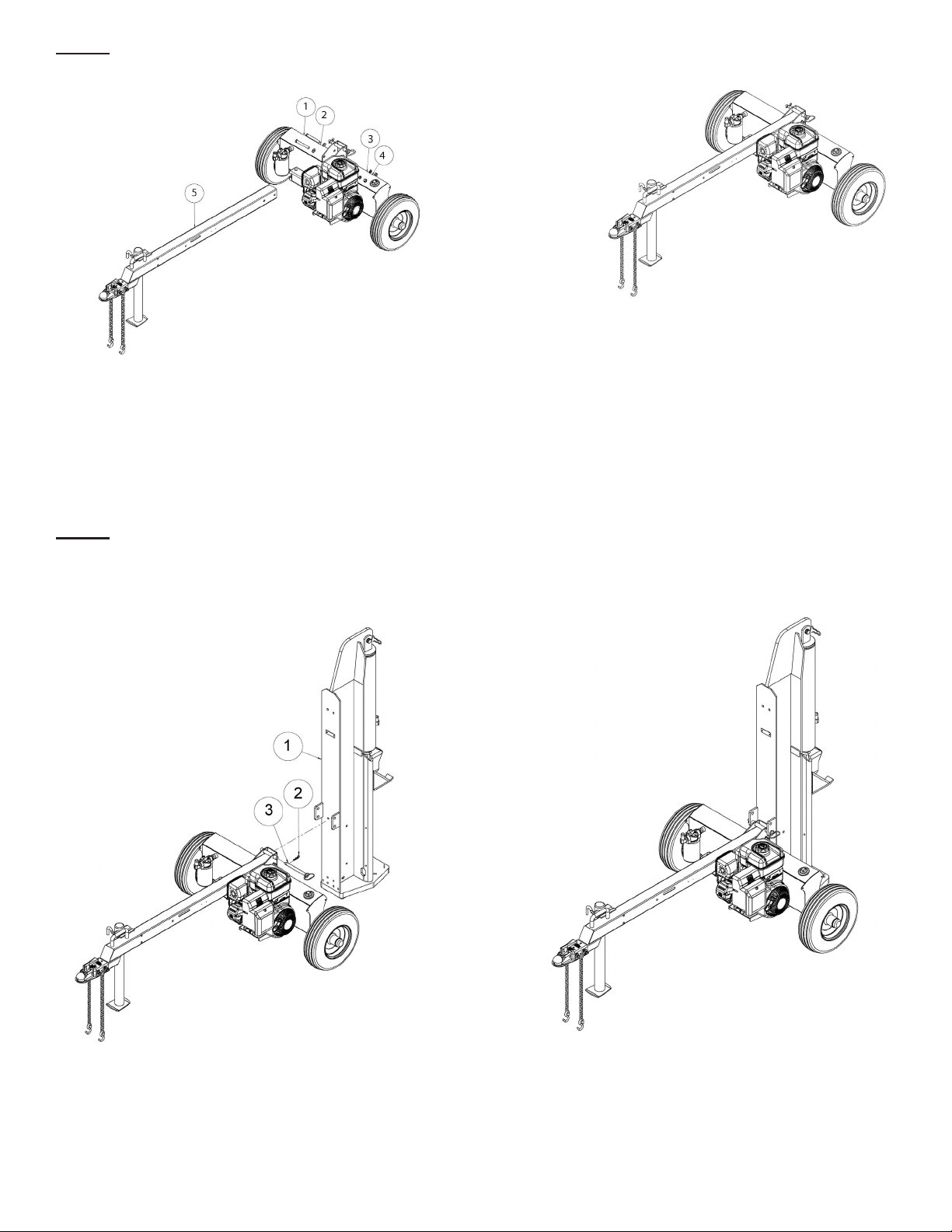 1
2
3
4
5

1
2
3