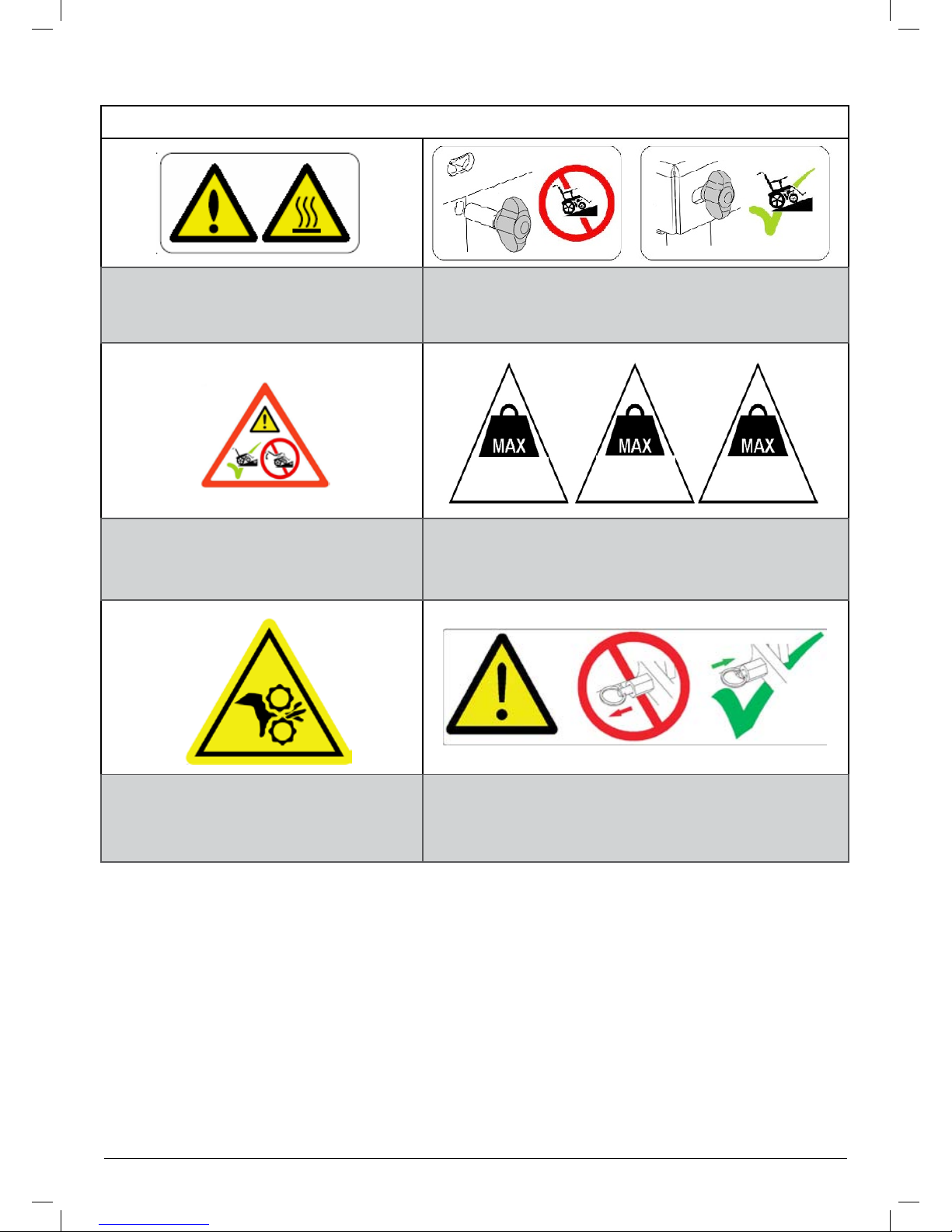 MAX

MAX

MAX