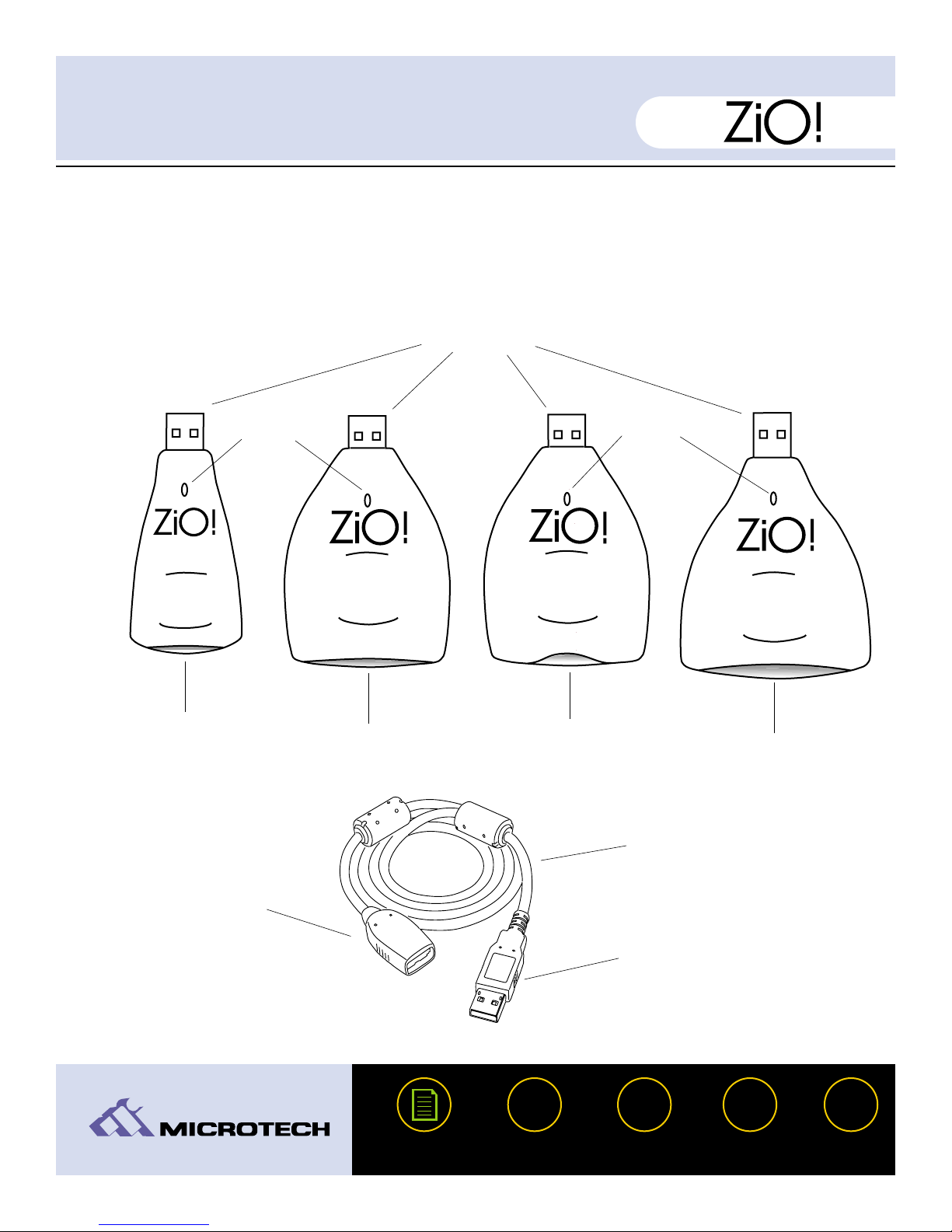 ZiO!

ZiO!

ZiO!

ZiO!

ZiO!

MICROTECH