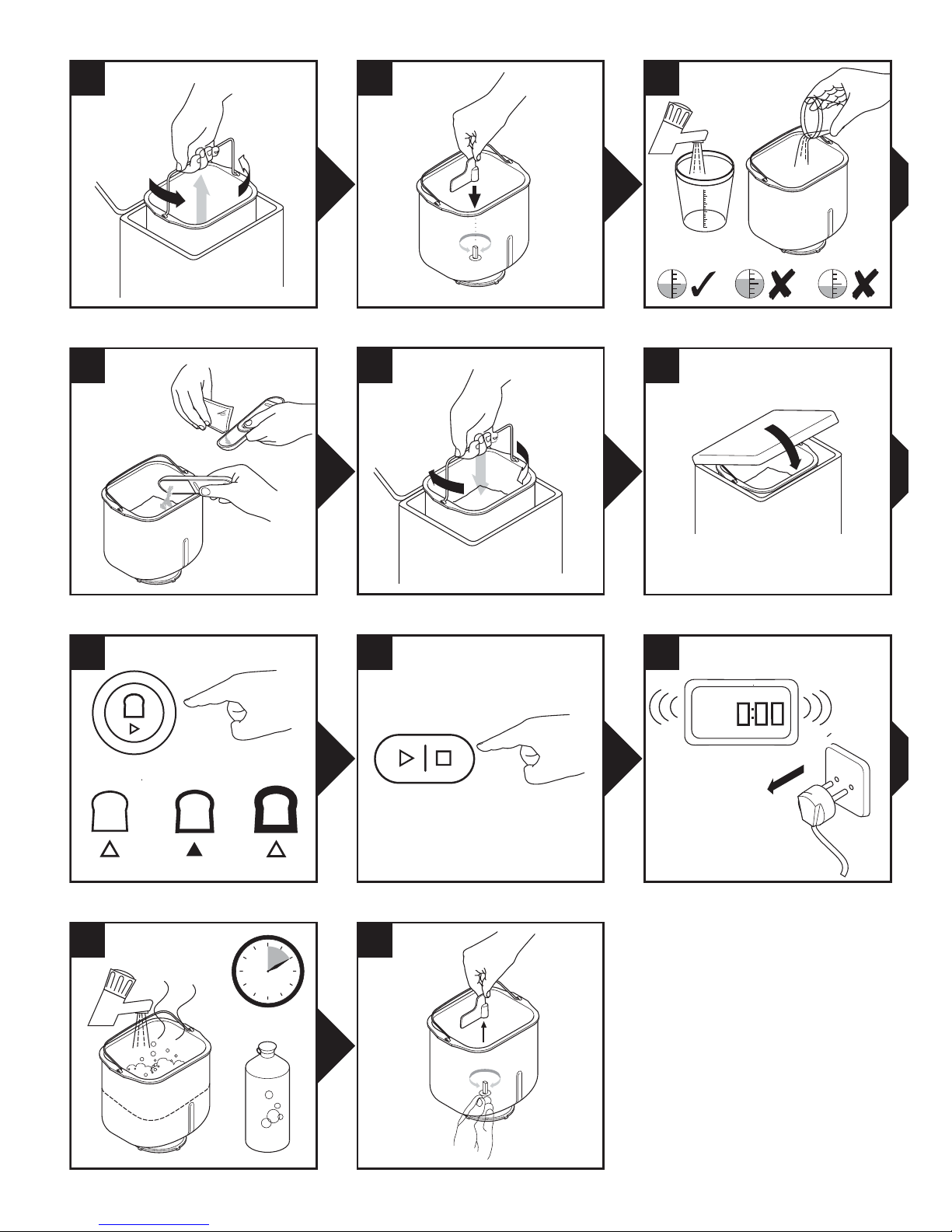 0:00