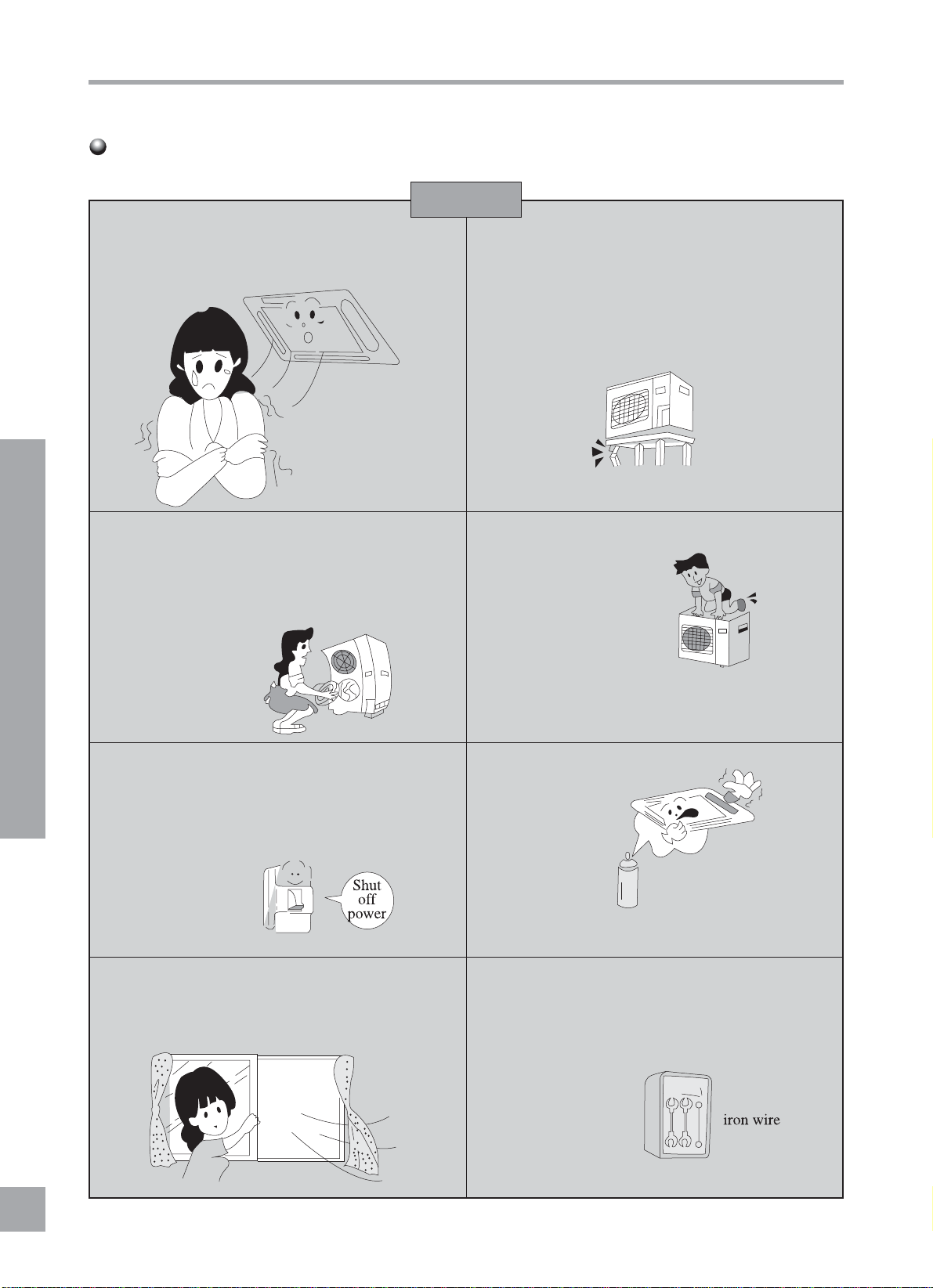 Shut off power

iron wire