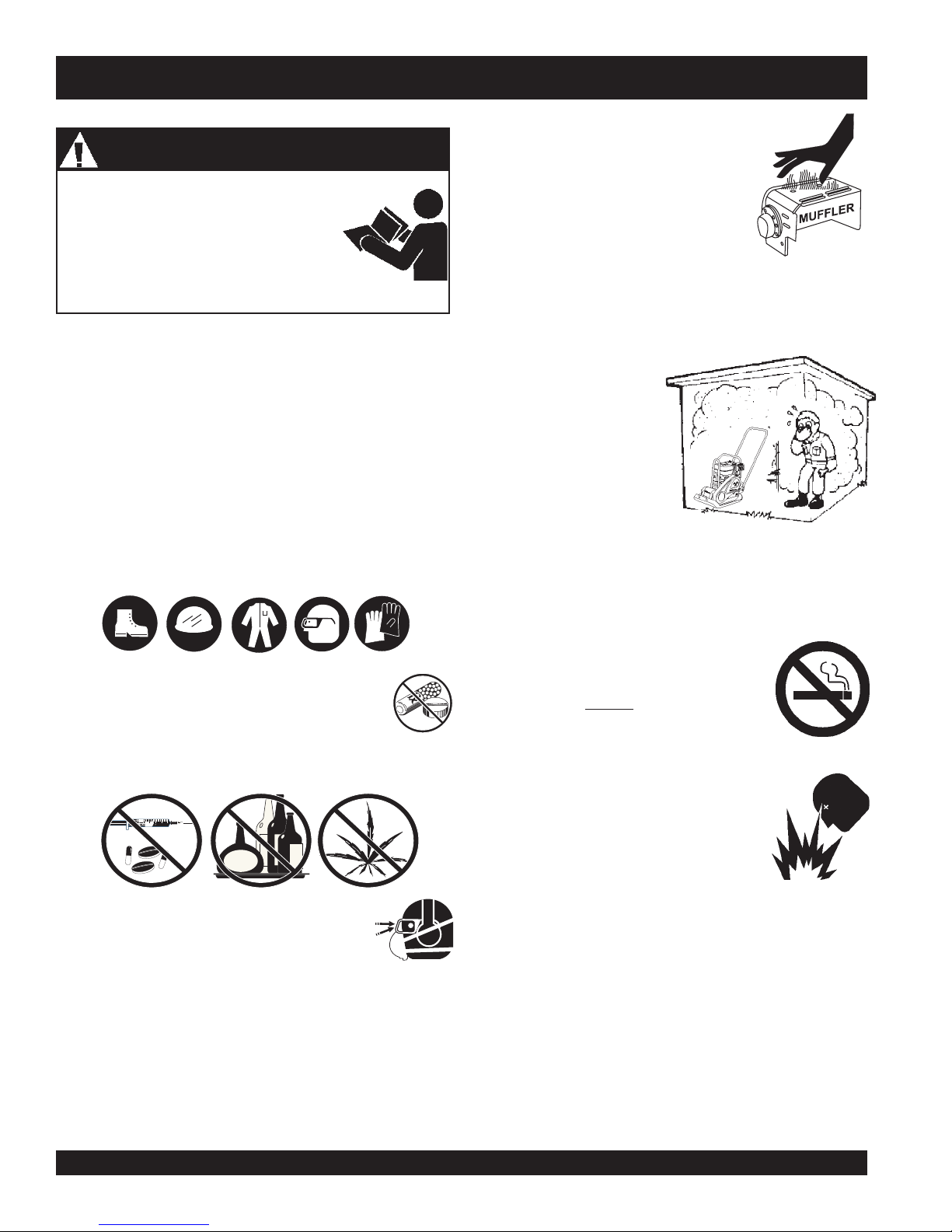 MUFFLER