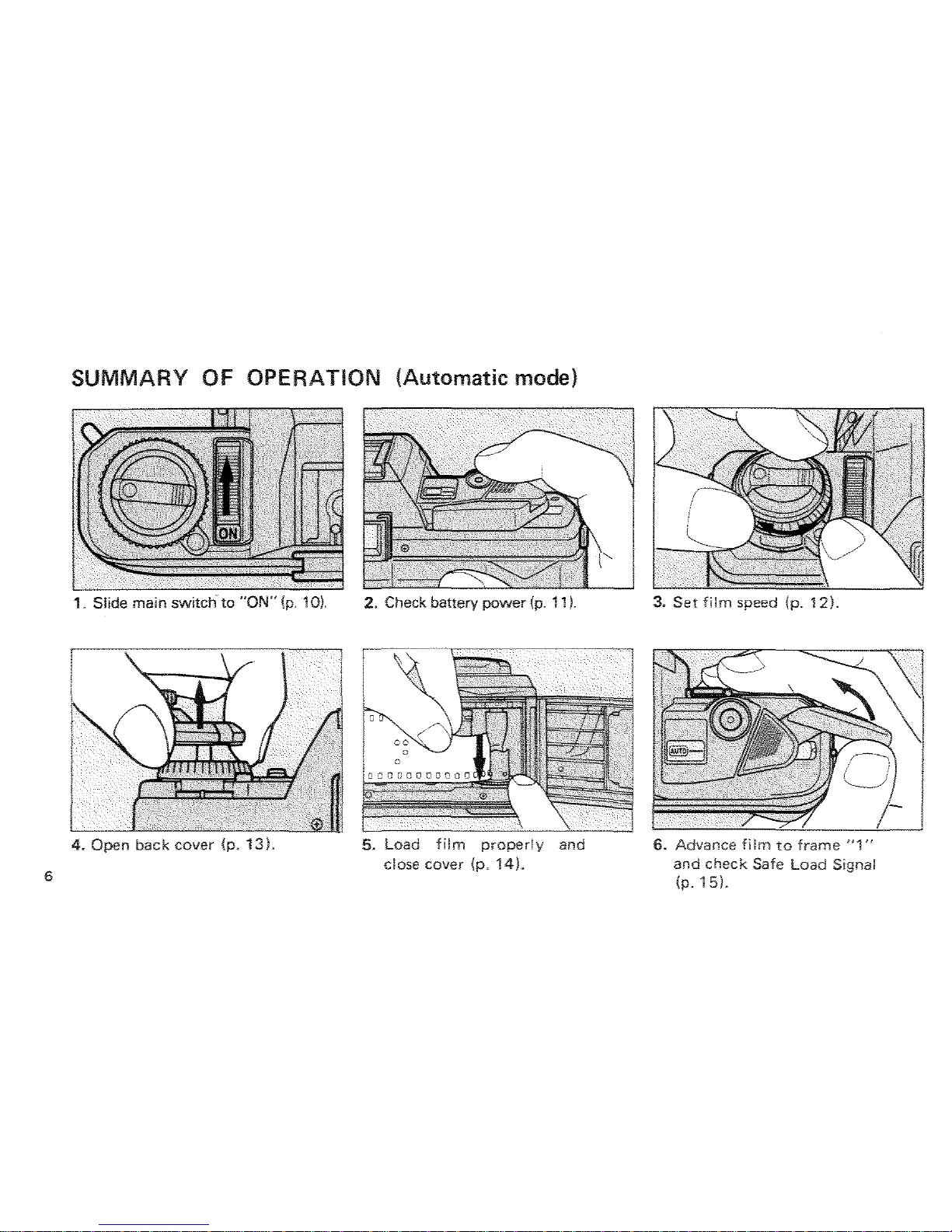 SUMMARY OF OPERATION (Automatic mode)

ON

1. Slide main switch to "ON" (p. 10).

2. Check battery power (p. 11).

3. Set film speed (p. 12).

4. Open back cover (p. 13).

5. Load film properly and close cover (p. 14).

AUTO

6. Advance film to frame "1" and check Safe Load Signal (p. 15).

6