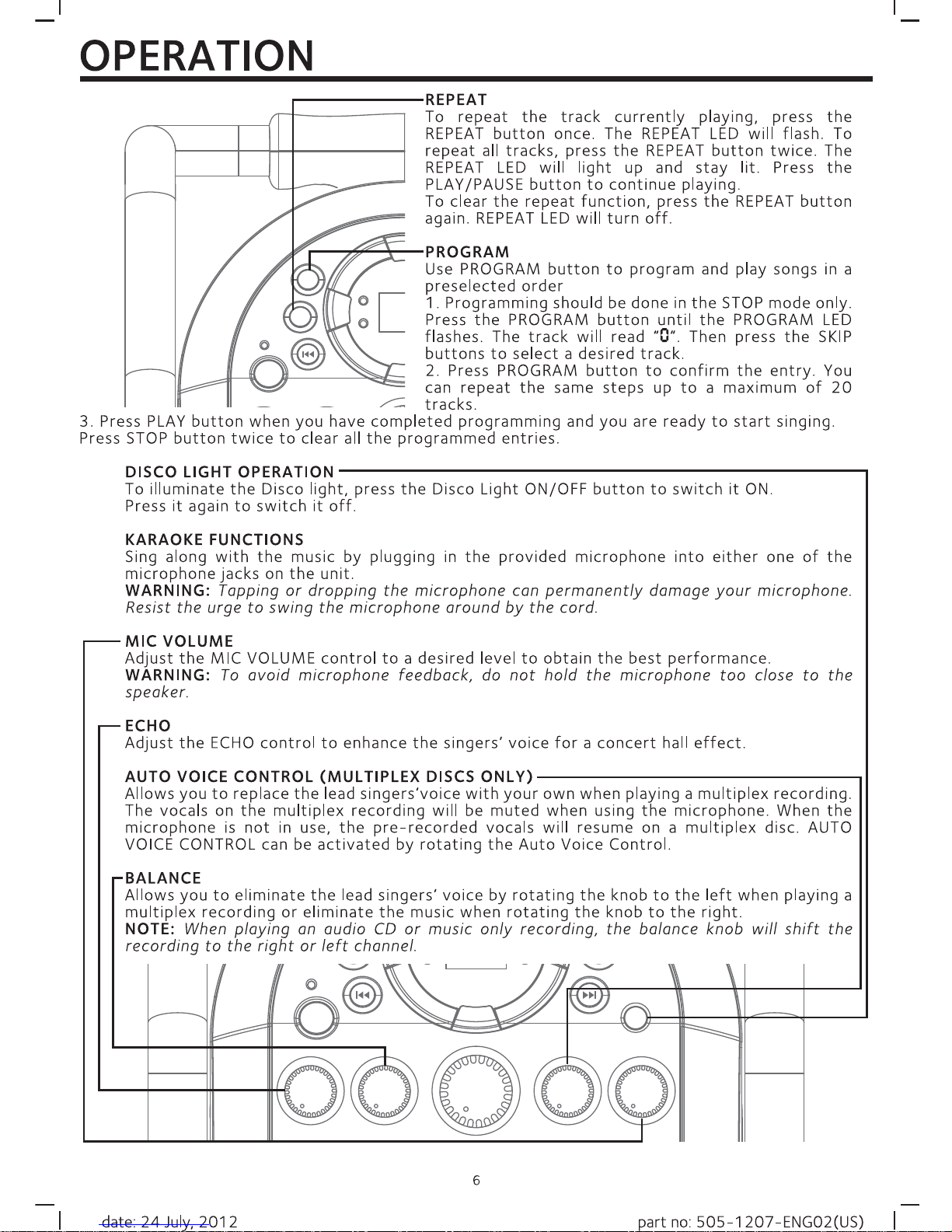 OPERATION

REPEAT
To repeat the track currently playing, press the REPEAT button once. The REPEAT LED will flash. To repeat all tracks, press the REPEAT button twice. The REPEAT LED will light up and stay lit. Press the PLAY/PAUSE button to continue playing.
To clear the repeat function, press the REPEAT button again. REPEAT LED will turn off.

PROGRAM
Use PROGRAM button to program and play songs in a preselected order
1. Programming should be done in the STOP mode only. Press the PROGRAM button until the PROGRAM LED flashes. The track will read "0". Then press the SKIP buttons to select a desired track.
2. Press PROGRAM button to confirm the entry. You can repeat the same steps up to a maximum of 20 tracks.
3. Press PLAY button when you have completed programming and you are ready to start singing. Press STOP button twice to clear all the programmed entries.

DISCO LIGHT OPERATION
To illuminate the Disco light, press the Disco Light ON/OFF button to switch it ON. Press it again to switch it off.

KARAOKE FUNCTIONS
Sing along with the music by plugging in the provided microphone into either one of the microphone jacks on the unit.
WARNING: Tapping or dropping the microphone can permanently damage your microphone. Resist the urge to swing the microphone around by the cord.

MIC VOLUME
Adjust the MIC VOLUME control to a desired level to obtain the best performance.
WARNING: To avoid microphone feedback, do not hold the microphone too close to the speaker.

ECHO
Adjust the ECHO control to enhance the singers' voice for a concert hall effect.

AUTO VOICE CONTROL (MULTIPLEX DISCS ONLY)
Allows you to replace the lead singers'voice with your own when playing a multiplex recording. The vocals on the multiplex recording will be muted when using the microphone. When the microphone is not in use, the pre-recorded vocals will resume on a multiplex disc. AUTO VOICE CONTROL can be activated by rotating the Auto Voice Control.

BALANCE
Allows you to eliminate the lead singers' voice by rotating the knob to the left when playing a multiplex recording or eliminate the music when rotating the knob to the right.
NOTE: When playing an audio CD or music only recording, the balance knob will shift the recording to the right or left channel.

6

date: 24 July, 2012

part no: 505-1207-ENG02(US)